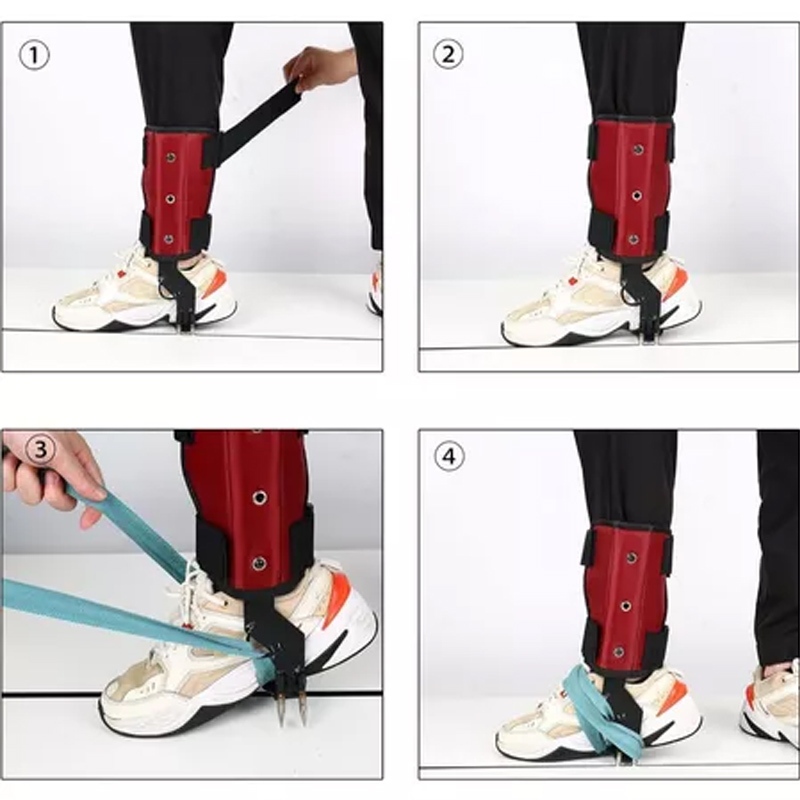 1

2

3

4