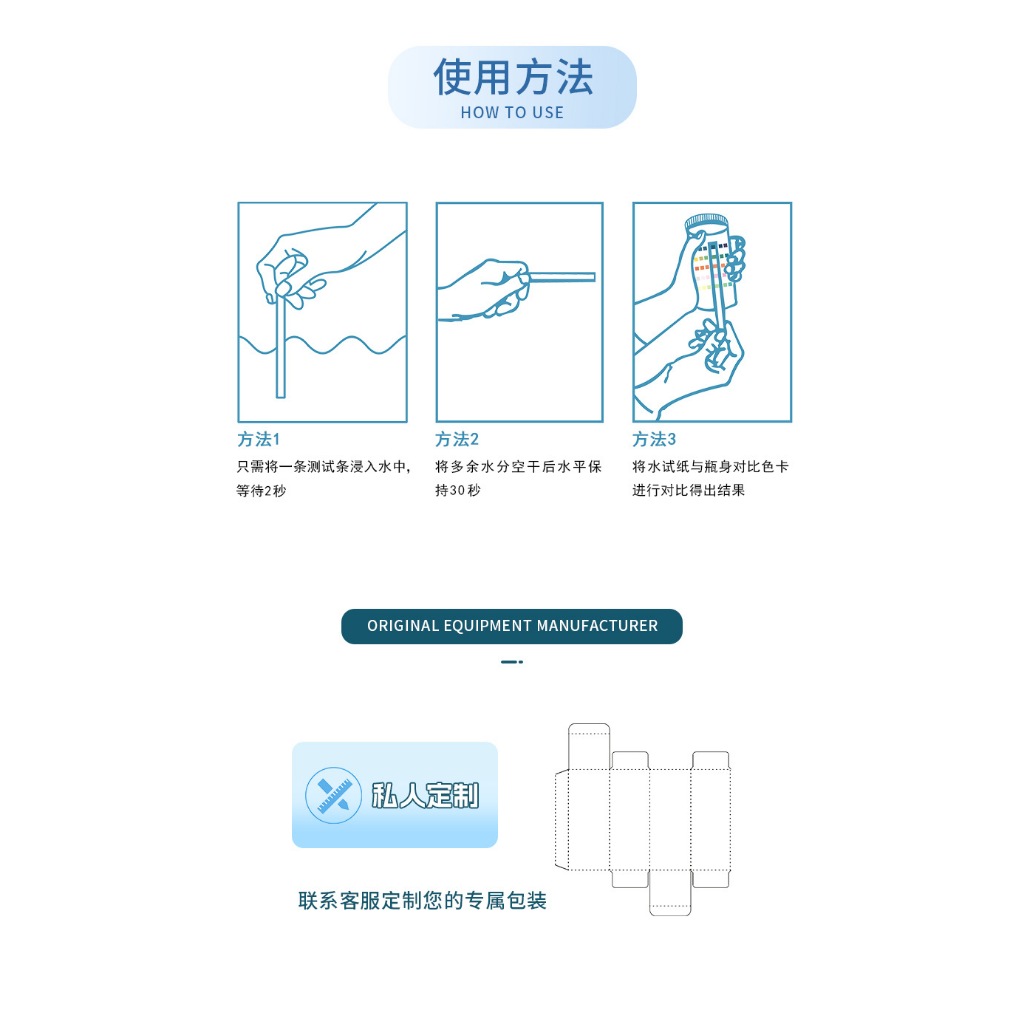 使用方法
HOW TO USE

方法1
只需将一条测试条浸入水中，等待2秒

方法2
将多余水分空干后水平保持30秒

方法3
将水试纸与瓶身对比色卡进行对比得出结果

ORIGINAL EQUIPMENT MANUFACTURER

私人定制

联系客服定制您的专属包装