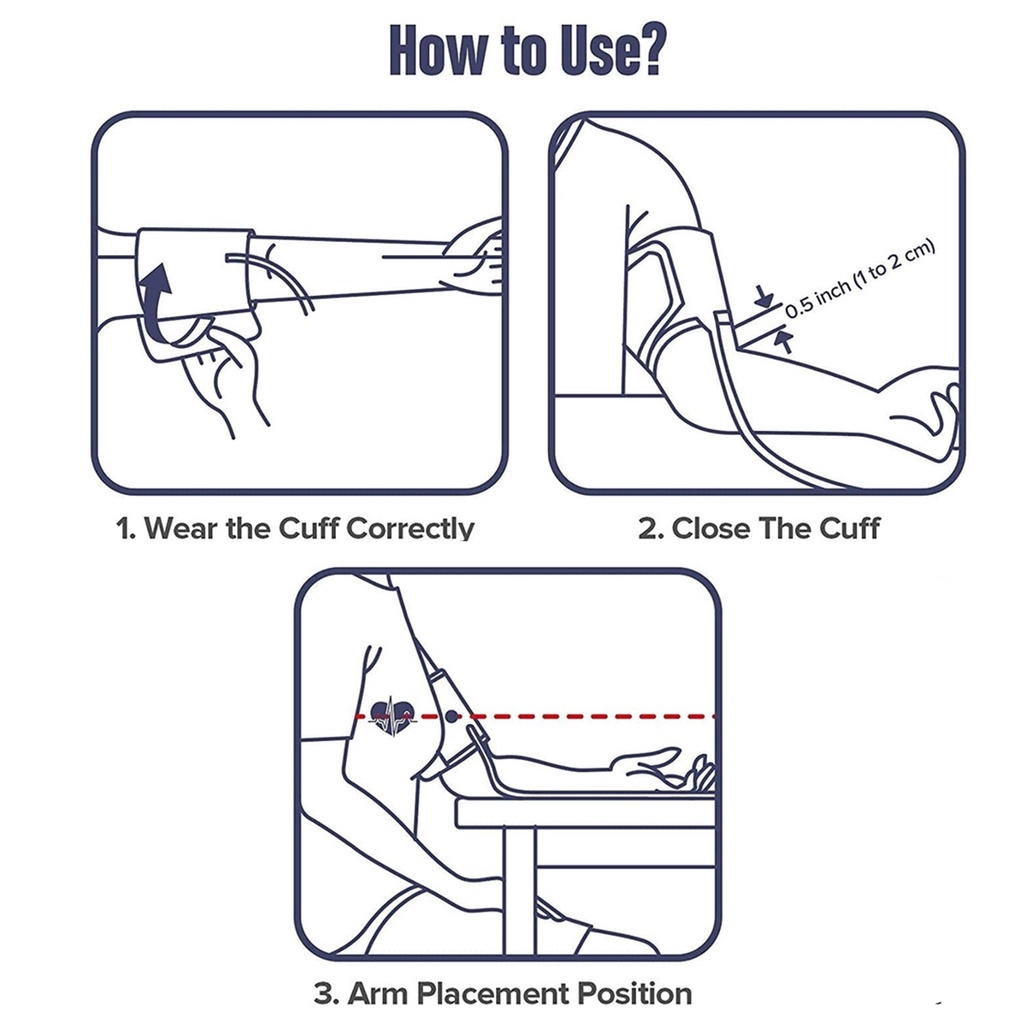 How to Use?

1. Wear the Cuff Correctly

0.5 inch (1 to 2 cm)

2. Close The Cuff

3. Arm Placement Position