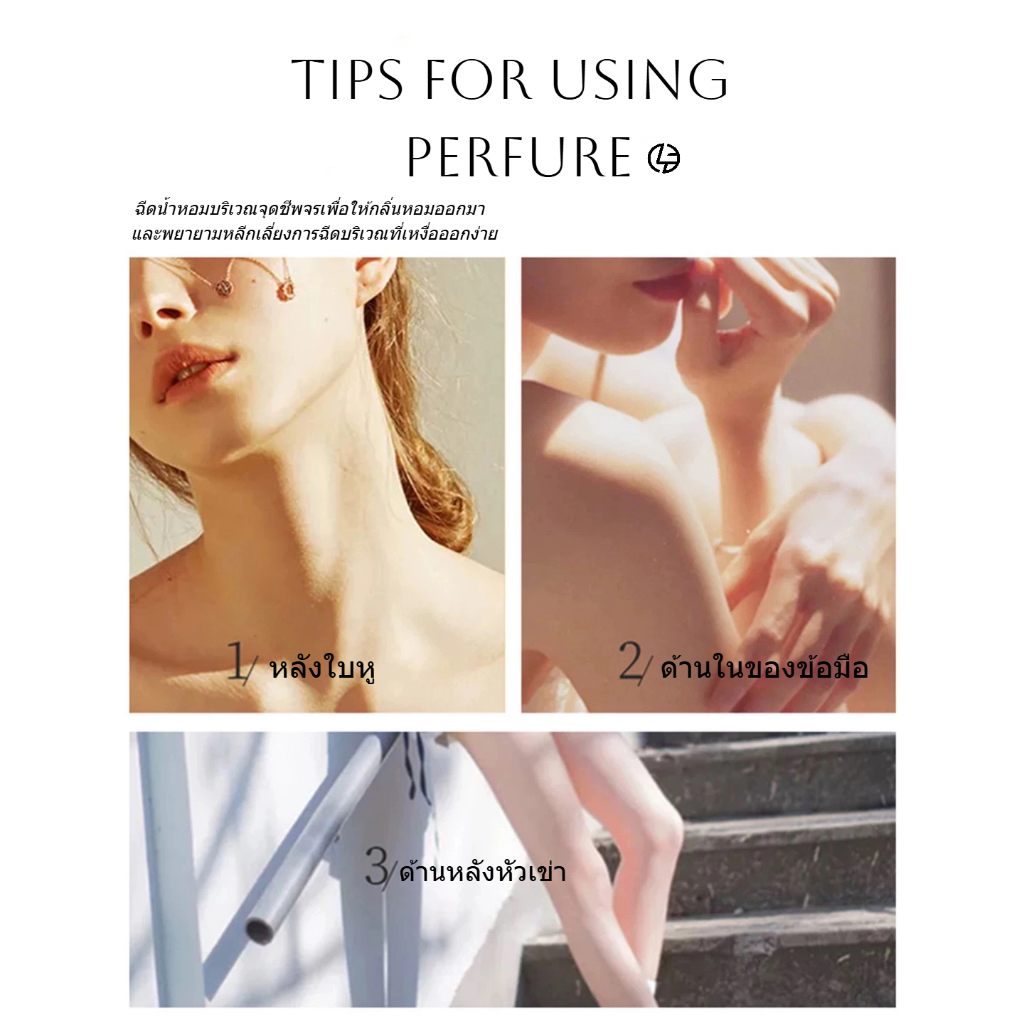 TIPS FOR USING PERFURE

ฉีดน้ำหอมบริเวณจุดชีพจรเพื่อให้กลิ่นหอมออกมา และพยายามหลีกเลี่ยงการฉีดบริเวณที่เหงื่อออกง่าย

1/ หลังใบหู

2/ ด้านในของข้อมือ

3/ ด้านหลังหัวเข่า