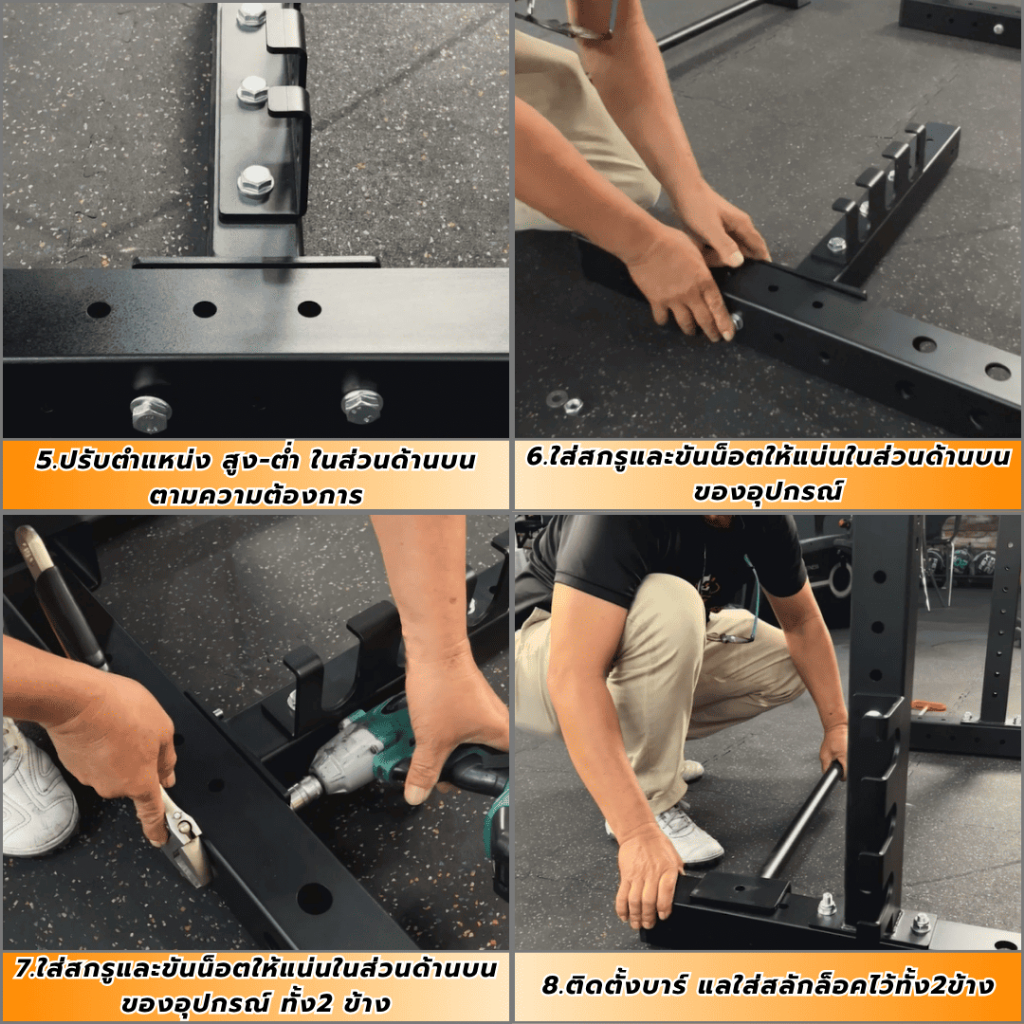 5.ปรับตำแหน่ง สูง-ต่ำ ในส่วนด้านบน ตามความต้องการ

6.ใส่สกรูและขันน็อตให้แน่นในส่วนด้านบน ของอุปกรณ์

7.ใส่สกรูและขันน็อตให้แน่นในส่วนด้านบน ของอุปกรณ์ ทั้ง2 ข้าง

8.ติดตั้งบาร์ แลใส่สลักล็อคไว้ทั้ง2ข้าง