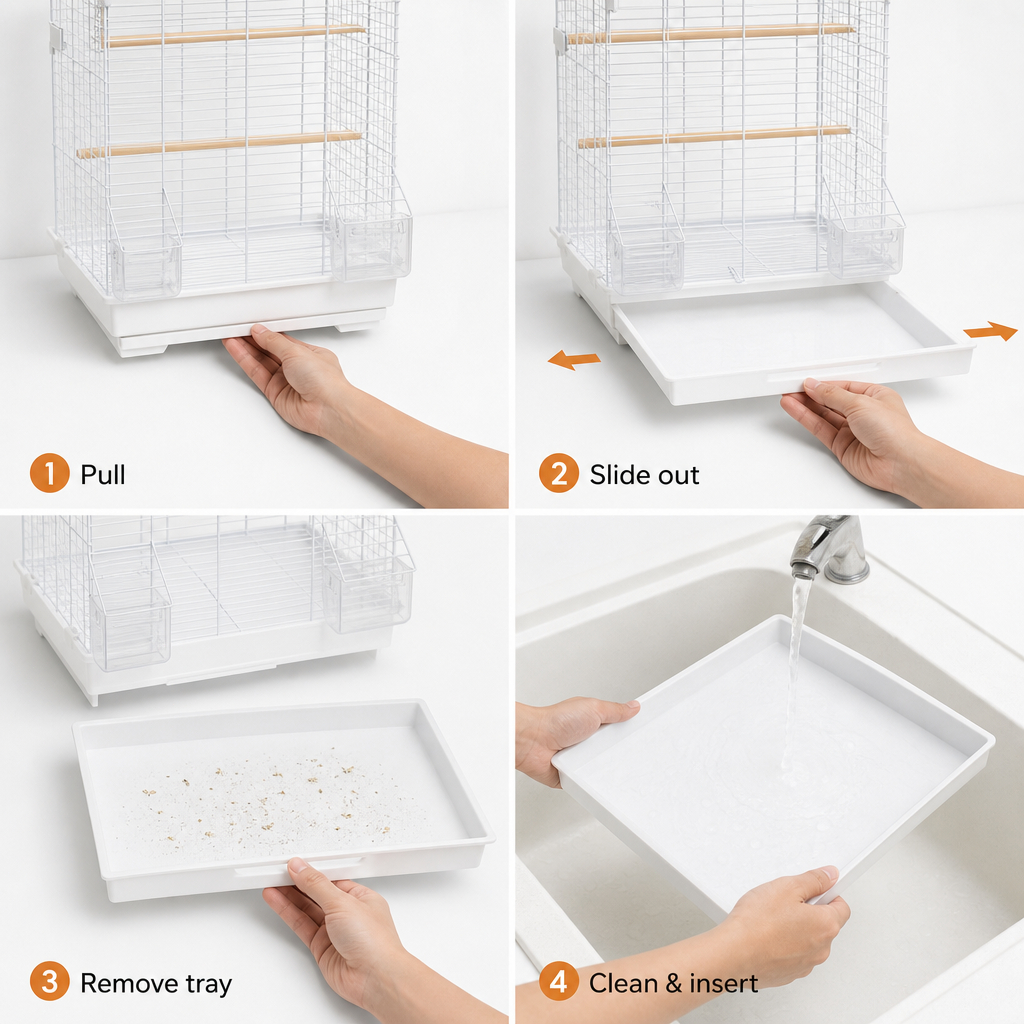 1 Pull

2 Slide out

3 Remove tray

4 Clean & insert