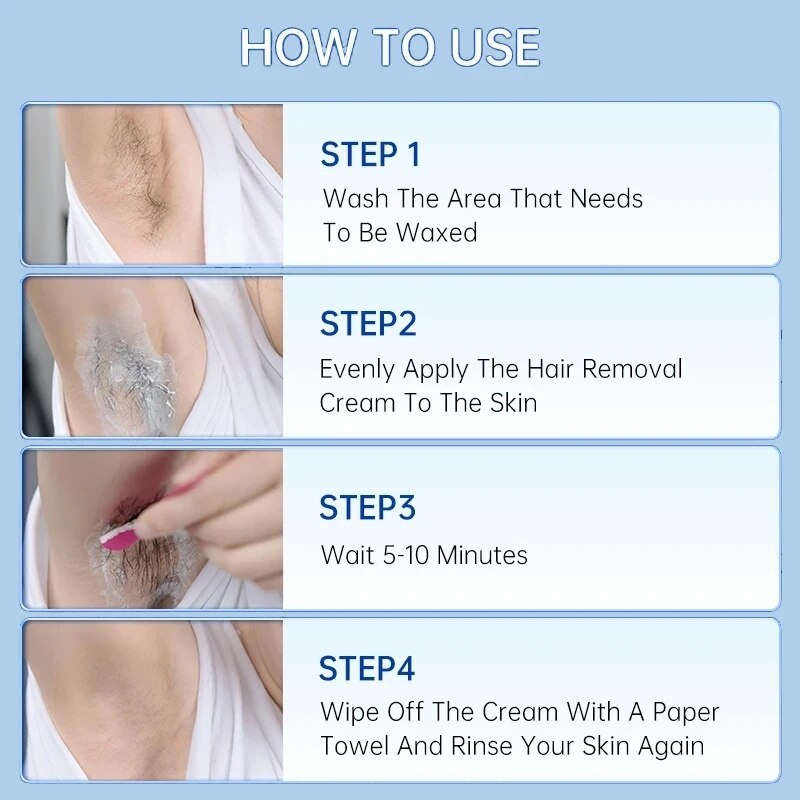 HOW TO USE

STEP 1
Wash The Area That Needs To Be Waxed

STEP2
Evenly Apply The Hair Removal Cream To The Skin

STEP3
Wait 5-10 Minutes

STEP4
Wipe Off The Cream With A Paper Towel And Rinse Your Skin Again