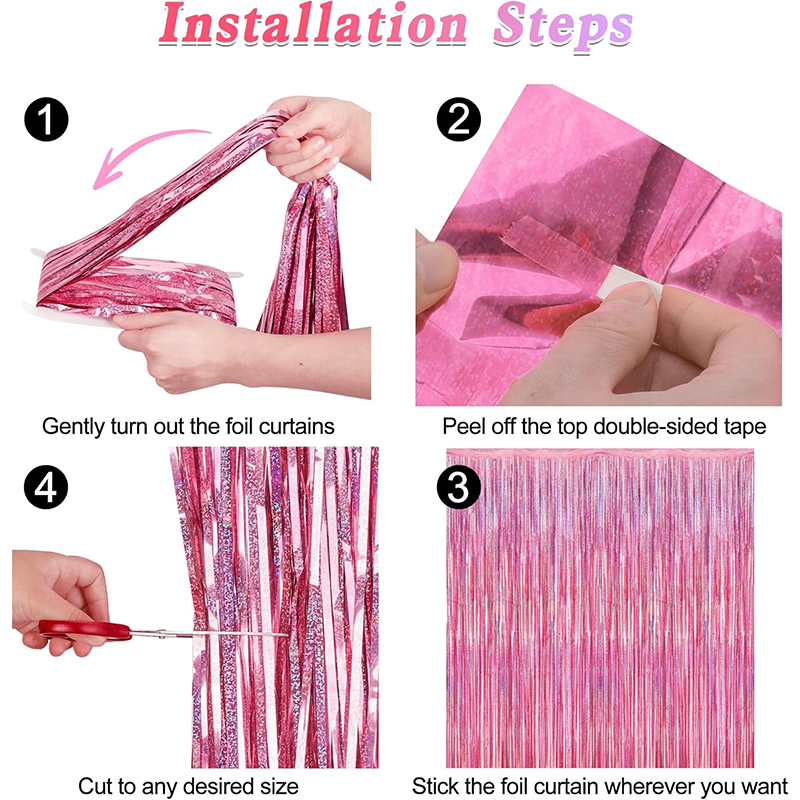 Installation Steps

1

Gently turn out the foil curtains

2

Peel off the top double-sided tape

4

Cut to any desired size

3

Stick the foil curtain wherever you want