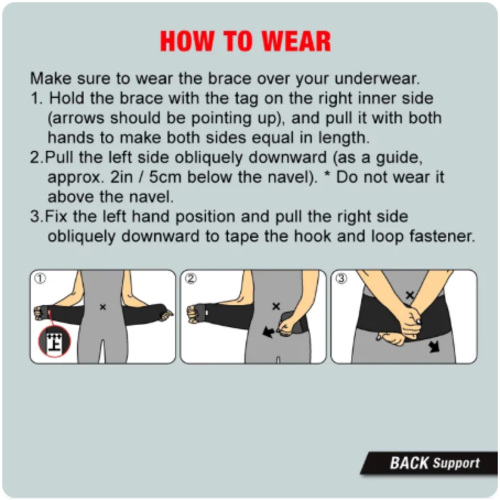 HOW TO WEAR

Make sure to wear the brace over your underwear.
1. Hold the brace with the tag on the right inner side (arrows should be pointing up), and pull it with both hands to make both sides equal in length.
2.Pull the left side obliquely downward (as a guide, approx. 2in / 5cm below the navel). * Do not wear it above the navel.
3.Fix the left hand position and pull the right side obliquely downward to tape the hook and loop fastener.

①
上
②
③

BACK Support