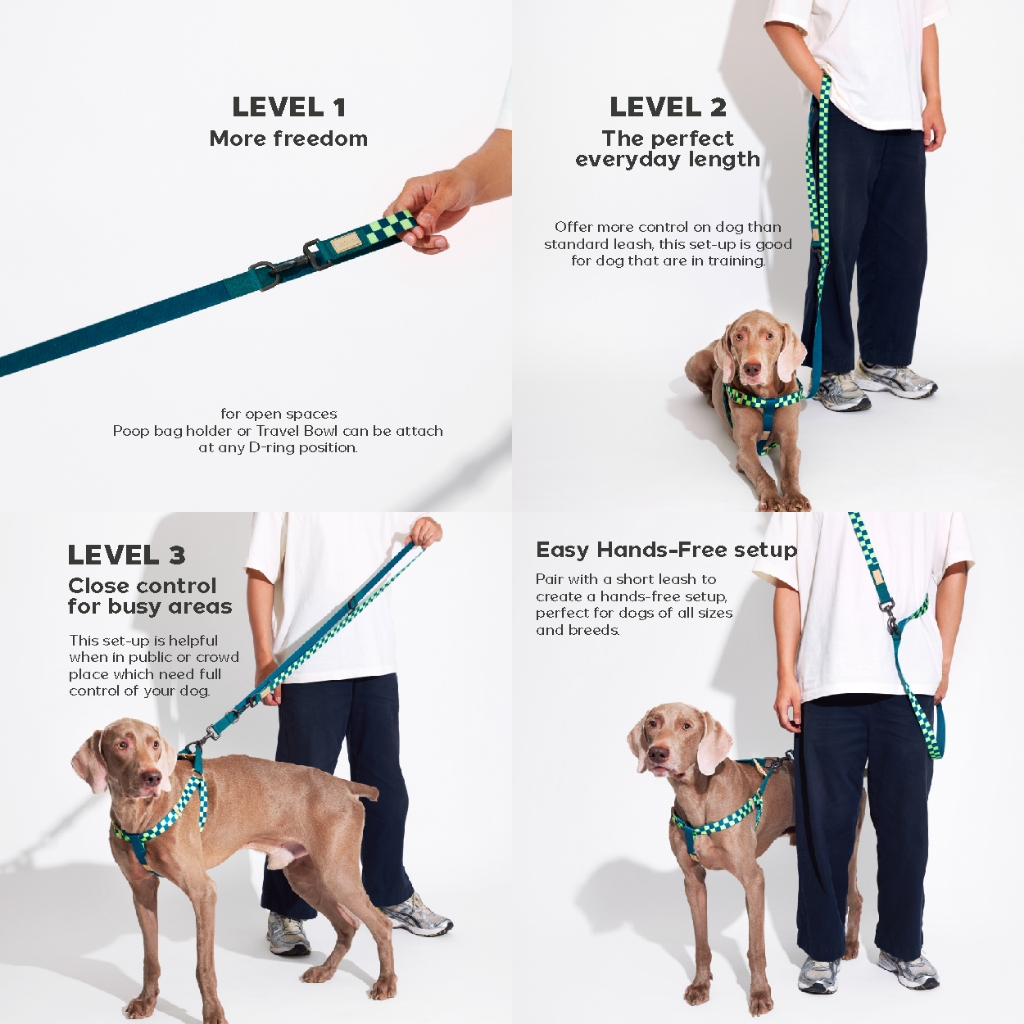 LEVEL 1
More freedom

for open spaces
Poop bag holder or Travel Bowl can be attach at any D-ring position.

LEVEL 2
The perfect everyday length

Offer more control on dog than standard leash, this set-up is good for dog that are in training.

LEVEL 3
Close control for busy areas

This set-up is helpful when in public or crowd place which need full control of your dog.

Easy Hands-Free setup

Pair with a short leash to create a hands-free setup, perfect for dogs of all sizes and breeds.