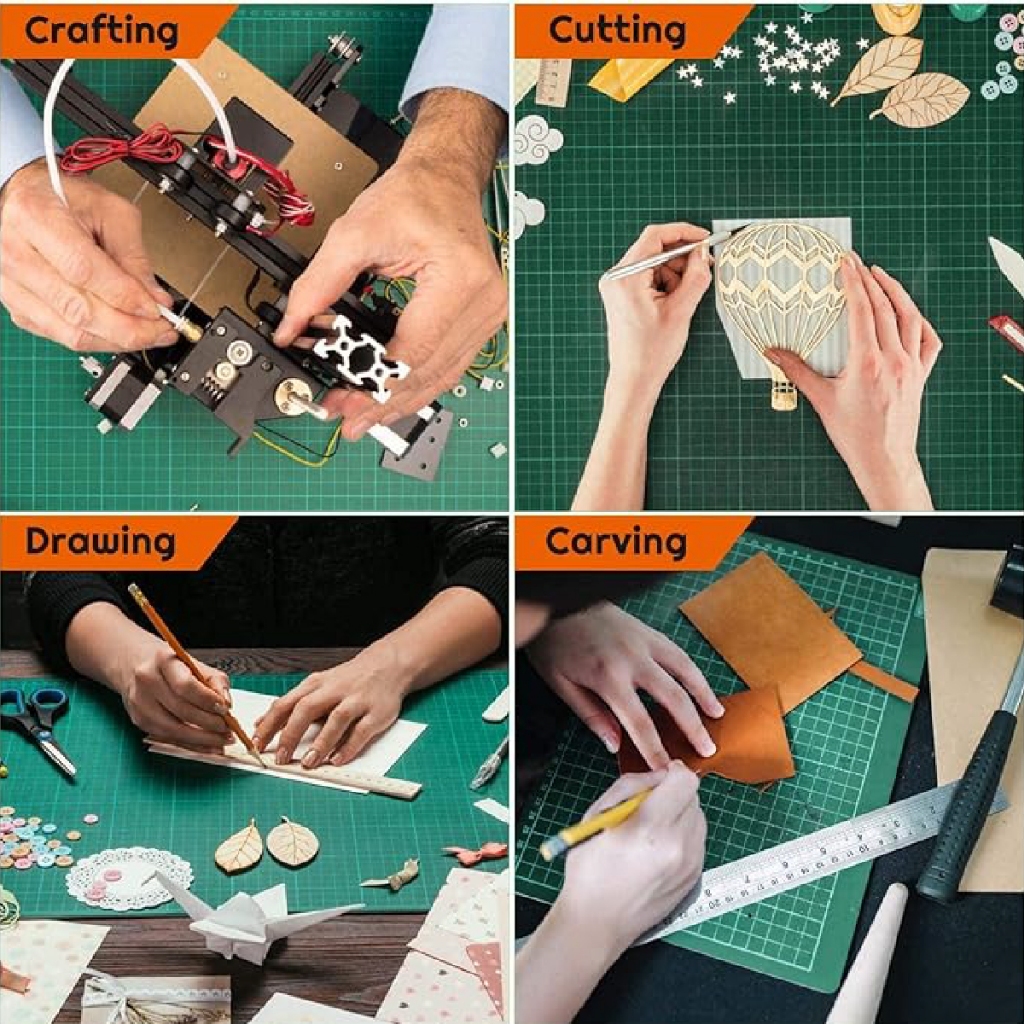 Crafting

Cutting

Drawing

Carving