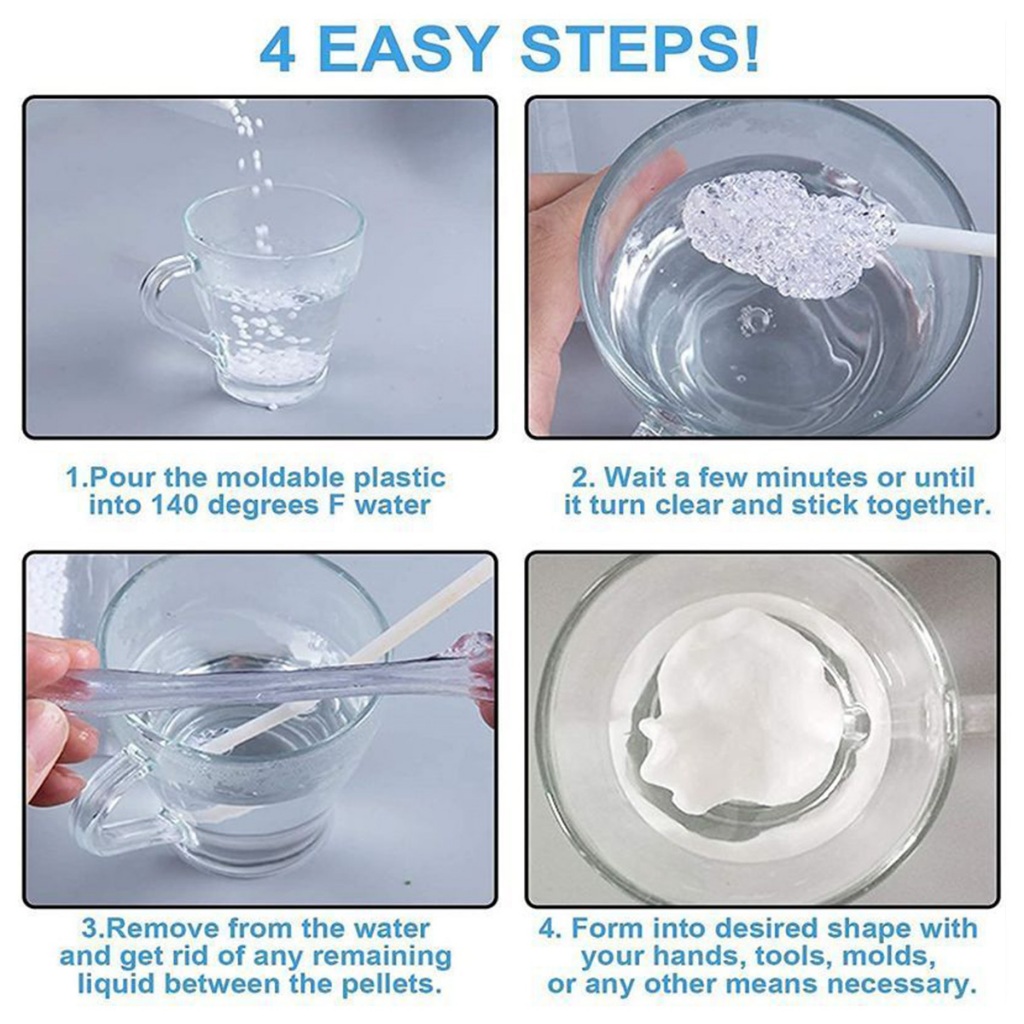 4 EASY STEPS!

1.Pour the moldable plastic into 140 degrees F water

2. Wait a few minutes or until it turn clear and stick together.

3.Remove from the water and get rid of any remaining liquid between the pellets.

4. Form into desired shape with your hands, tools, molds, or any other means necessary.