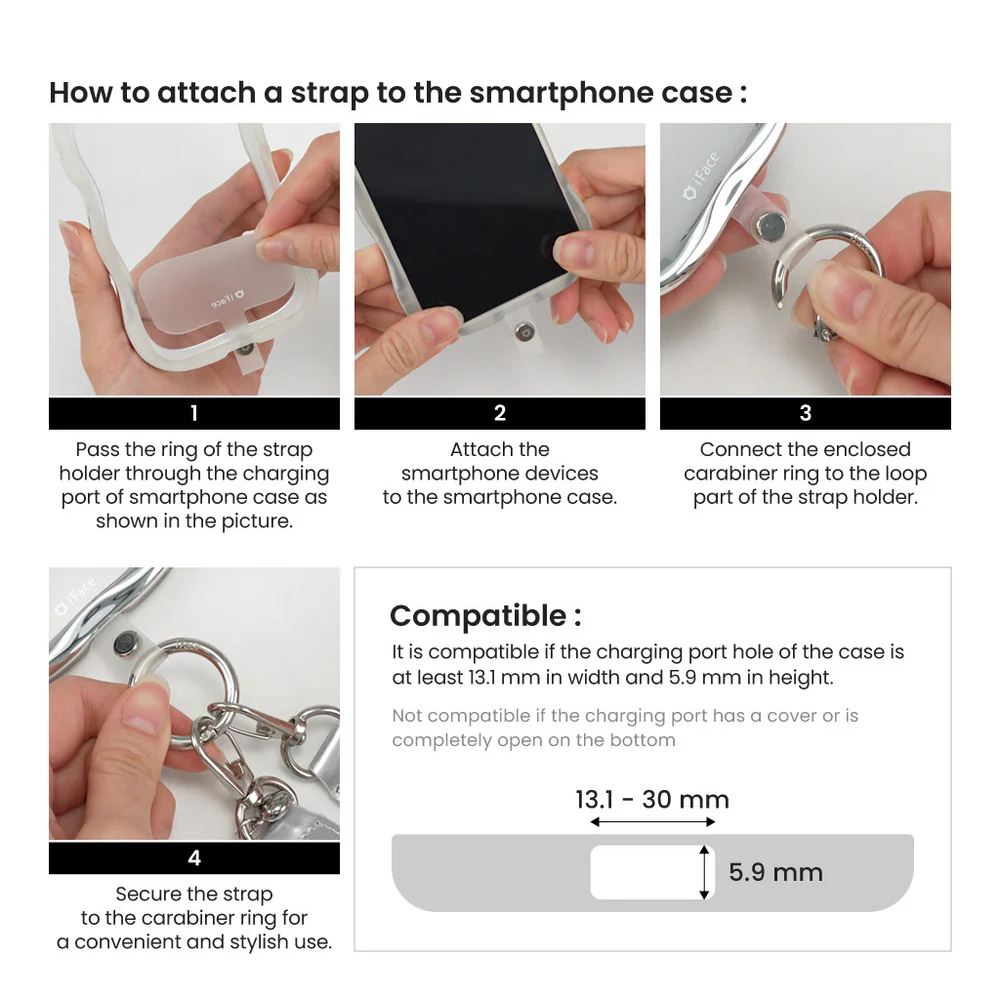 How to attach a strap to the smartphone case :

iFace

1

Pass the ring of the strap holder through the charging port of smartphone case as shown in the picture.

2

Attach the smartphone devices to the smartphone case.

iFace

3

Connect the enclosed carabiner ring to the loop part of the strap holder.

iFace

4

Secure the strap to the carabiner ring for a convenient and stylish use.

Compatible :

It is compatible if the charging port hole of the case is at least 13.1 mm in width and 5.9 mm in height.

Not compatible if the charging port has a cover or is completely open on the bottom

13.1 - 30 mm

5.9 mm