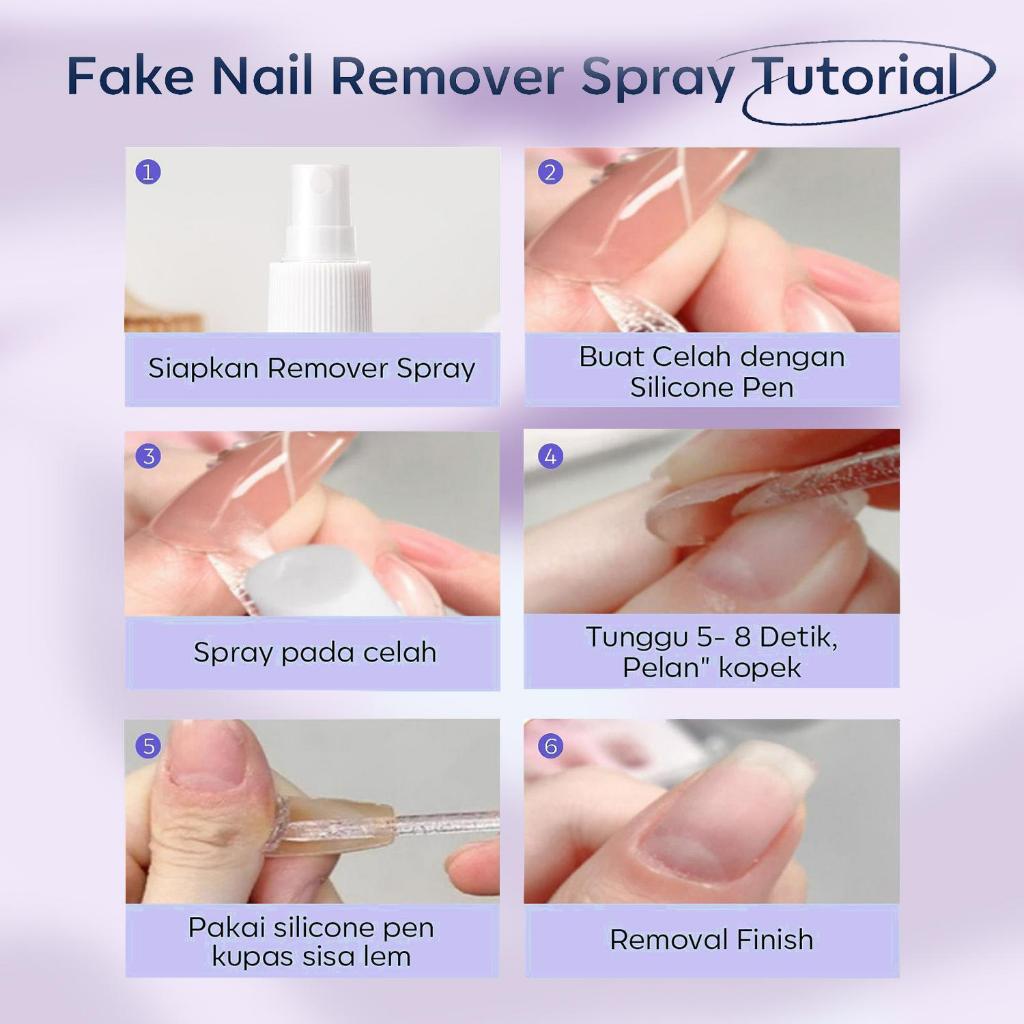 Fake Nail Remover Spray Tutorial

1
Siapkan Remover Spray

2
Buat Celah dengan Silicone Pen

3
Spray pada celah

4
Tunggu 5- 8 Detik, Pelan" kopek

5
Pakai silicone pen kupas sisa lem

6
Removal Finish