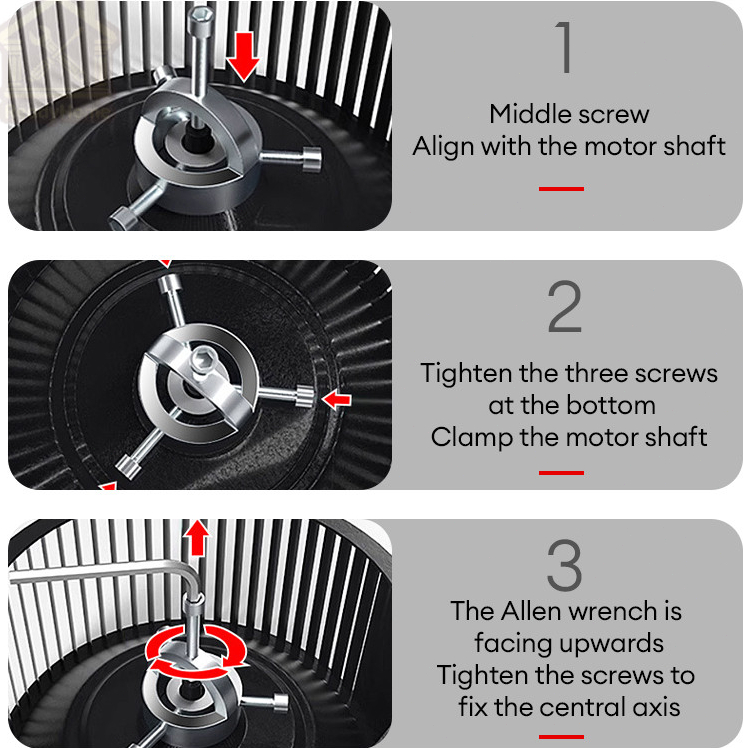 1
Middle screw
Align with the motor shaft

2
Tighten the three screws at the bottom
Clamp the motor shaft

3
The Allen wrench is facing upwards
Tighten the screws to fix the central axis