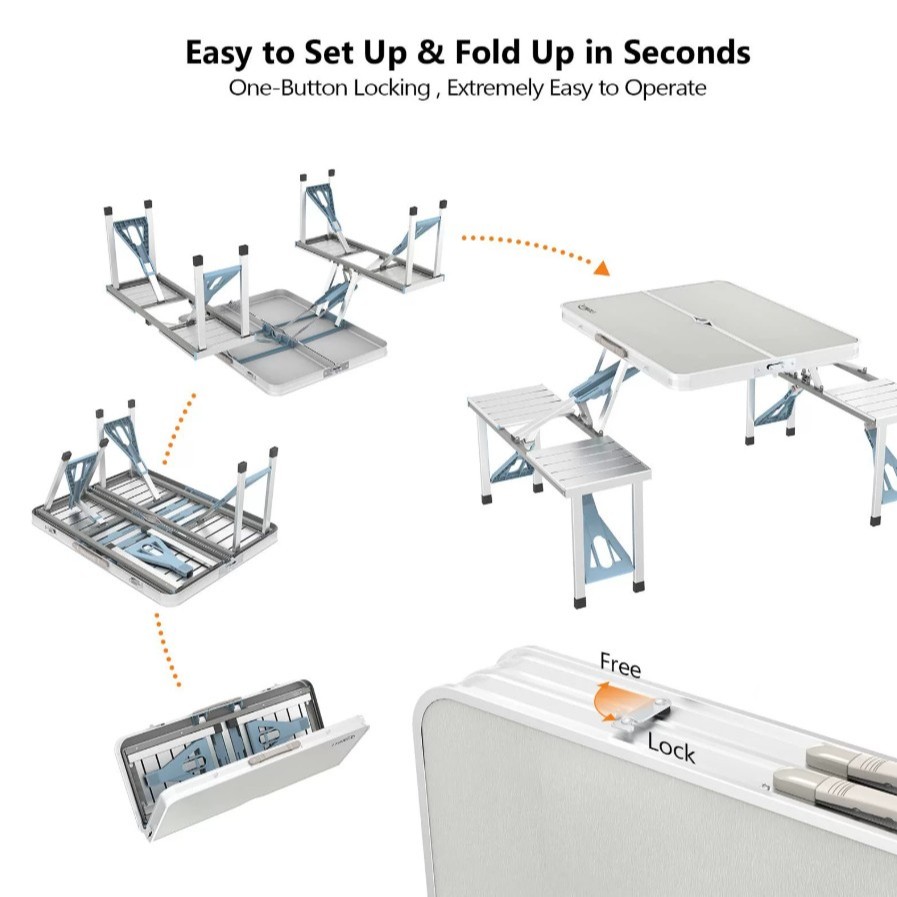 Easy to Set Up & Fold Up in Seconds
One-Button Locking , Extremely Easy to Operate

Free
Lock