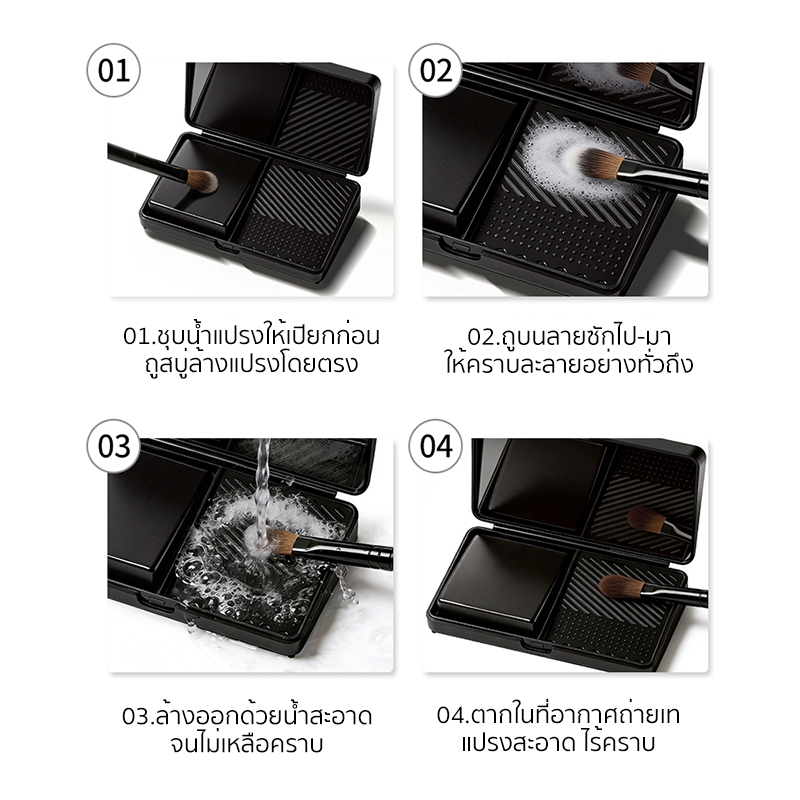 01

01.ชุบน้ำแปรงให้เปียกก่อน ถูสบู่ล้างแปรงโดยตรง

02

02.ถูบนลายซักไป-มา ให้คราบละลายอย่างทั่วถึง

03

03.ล้างออกด้วยน้ำสะอาด จนไม่เหลือคราบ

04

04.ตากในที่อากาศถ่ายเท แปรงสะอาด ไร้คราบ