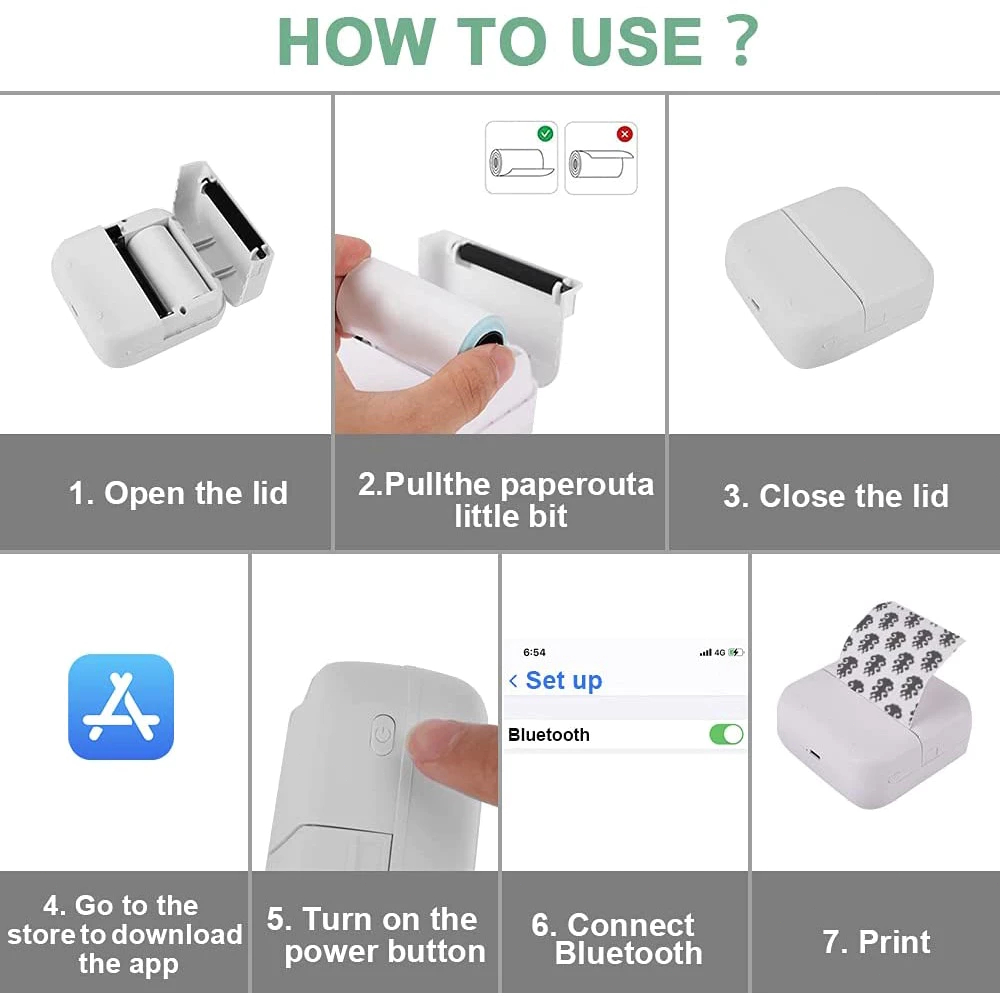 HOW TO USE ?

1. Open the lid

2.Pullthe paperouta little bit

3. Close the lid

4. Go to the store to download the app

5. Turn on the power button

6:54

4G

< Set up

Bluetooth

6. Connect Bluetooth

7. Print