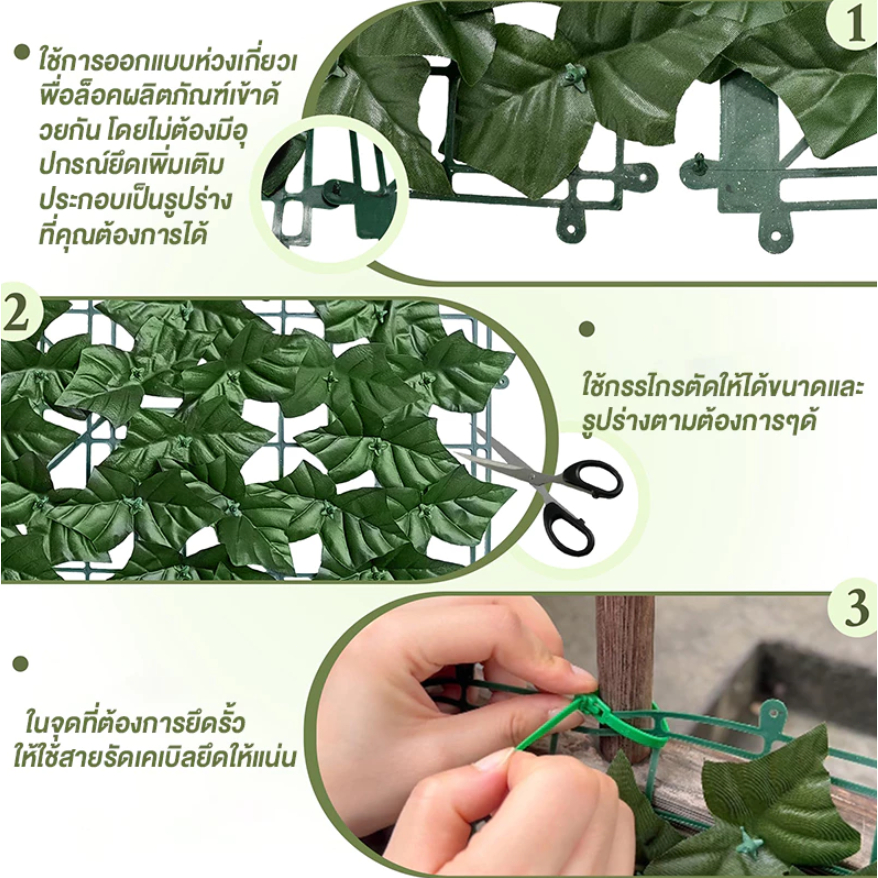 1

ใช้การออกแบบห่วงเกี่ยวเพื่อล็อคผลิตภัณฑ์เข้าด้วยกัน โดยไม่ต้องมีอุปกรณ์ยึดเพิ่มเติม ประกอบเป็นรูปร่างที่คุณต้องการได้

2

ใช้กรรไกรตัดให้ได้ขนาดและรูปร่างตามต้องการๆด้

3

ในจุดที่ต้องการยึดรั้ว ให้ใช้สายรัดเคเบิลยึดให้แน่น