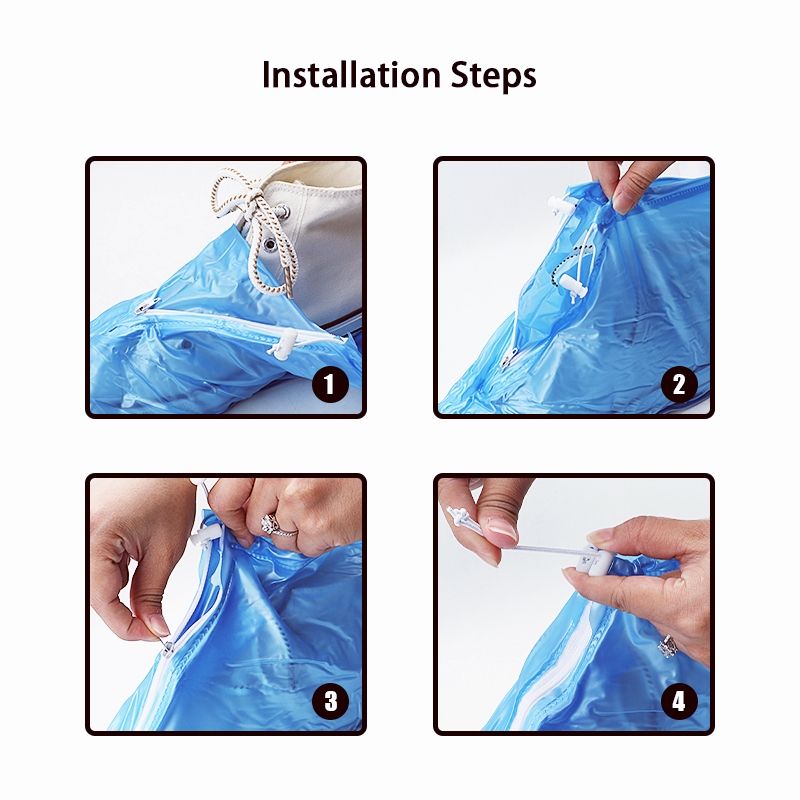 Installation Steps

1

2

3

4