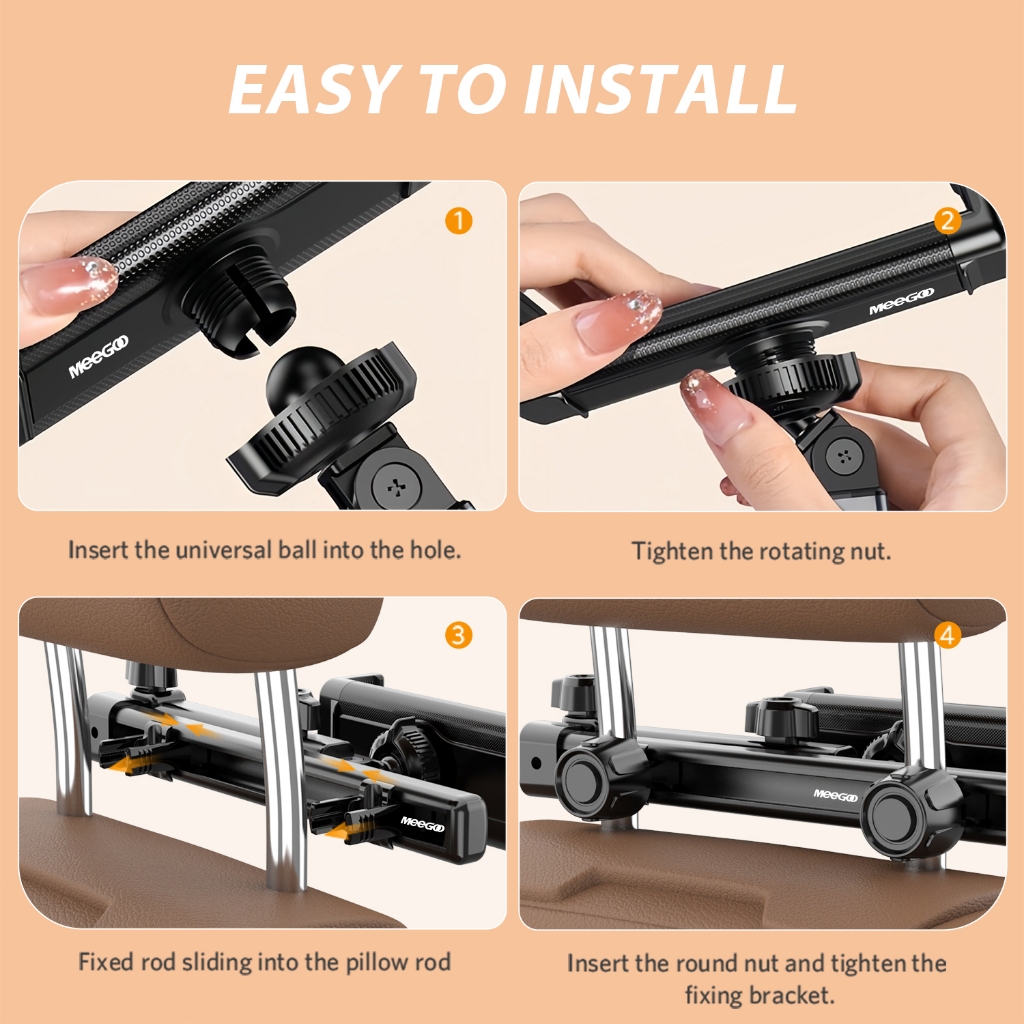 EASY TO INSTALL

1

MEEGO

Insert the universal ball into the hole.

2

MEEGO

Tighten the rotating nut.

3

MEEGO

Fixed rod sliding into the pillow rod

4

MEEGO

Insert the round nut and tighten the fixing bracket.