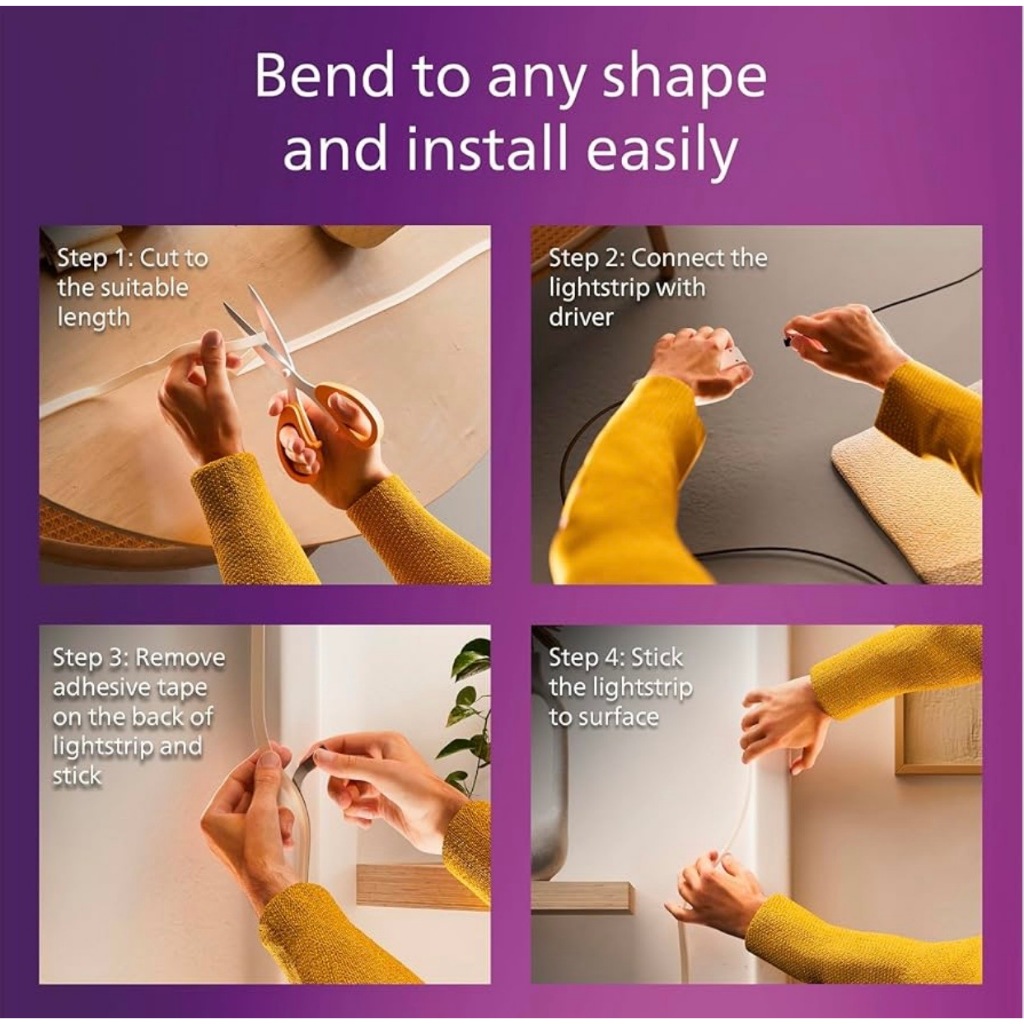 Bend to any shape and install easily

Step 1: Cut to the suitable length

Step 2: Connect the lightstrip with driver

Step 3: Remove adhesive tape on the back of lightstrip and stick

Step 4: Stick the lightstrip to surface