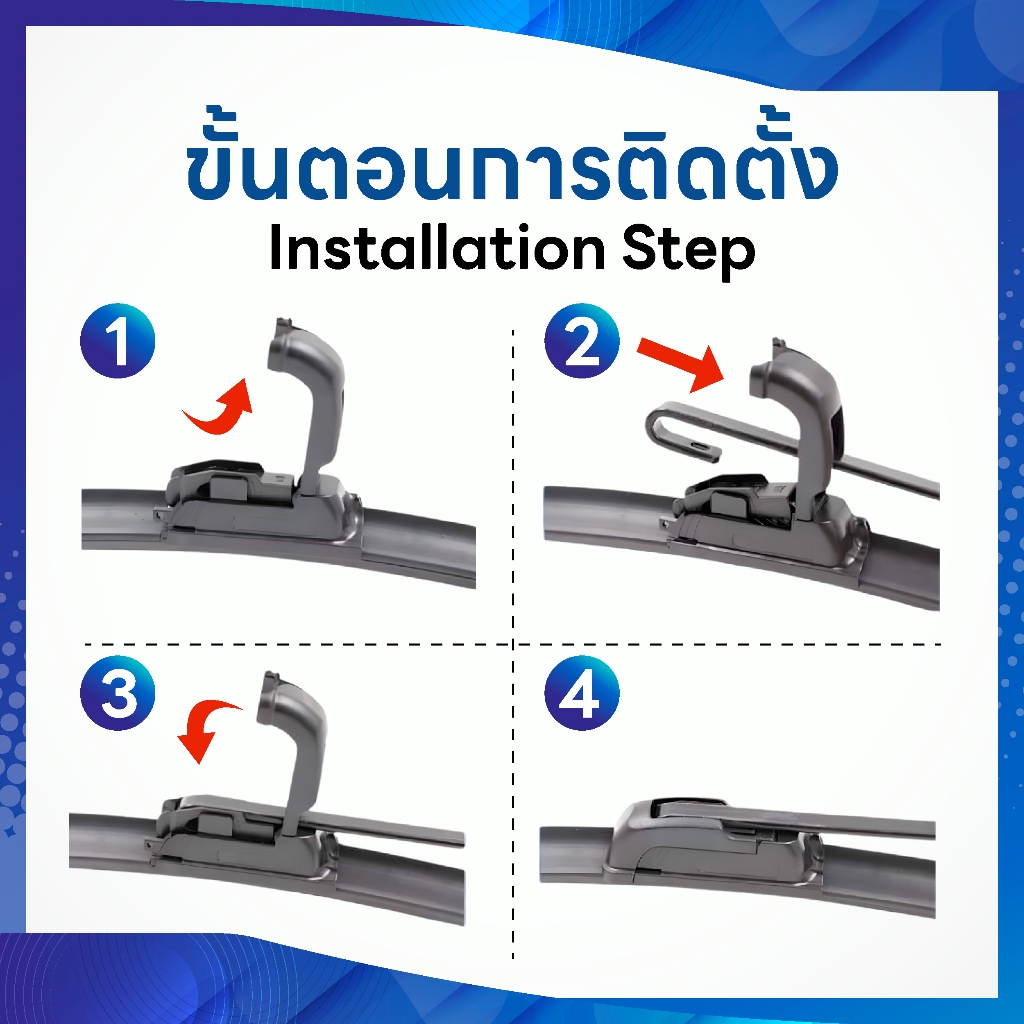 ขั้นตอนการติดตั้ง
Installation Step

1

2

3

4