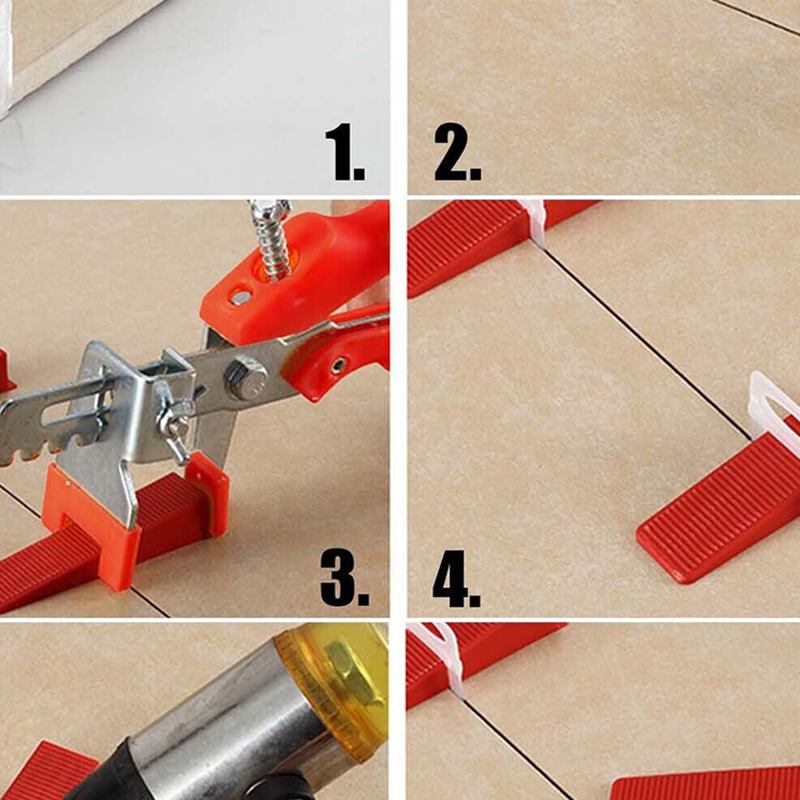 1.

2.

3.

4.