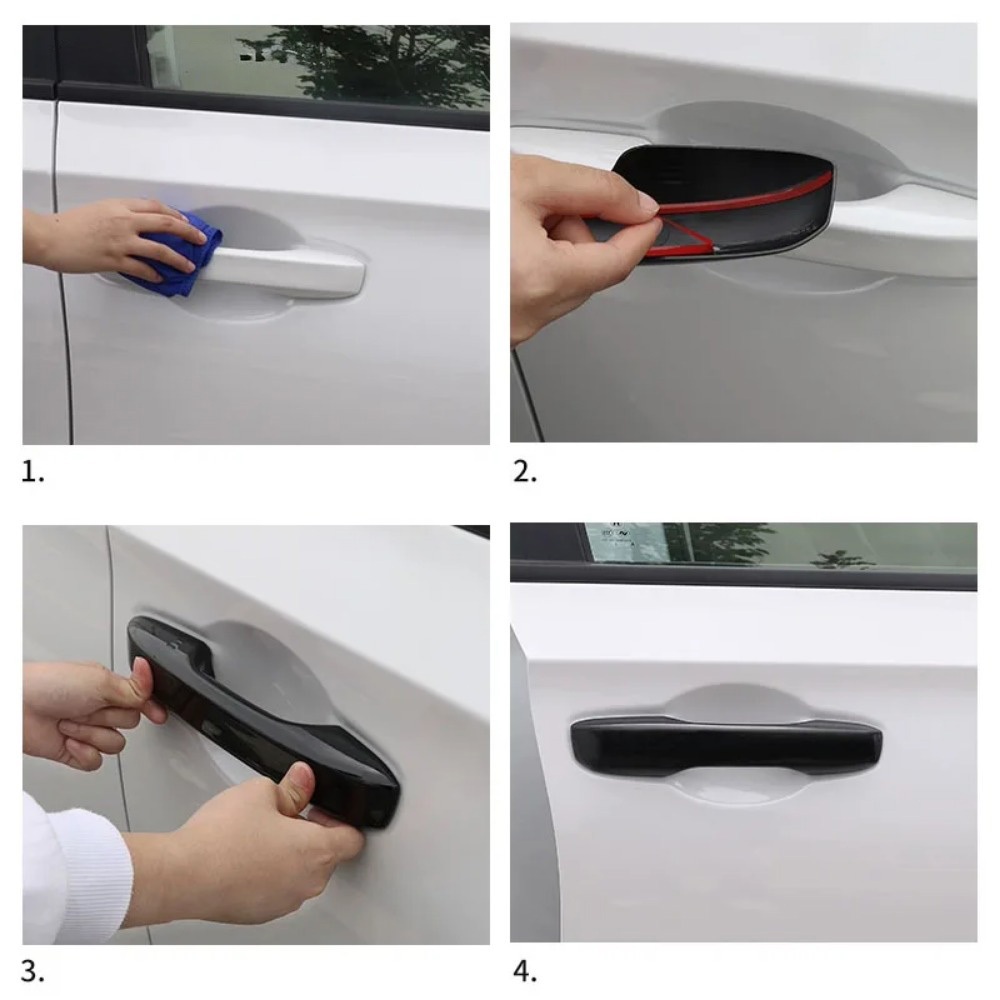 1.

2.

3.

4.