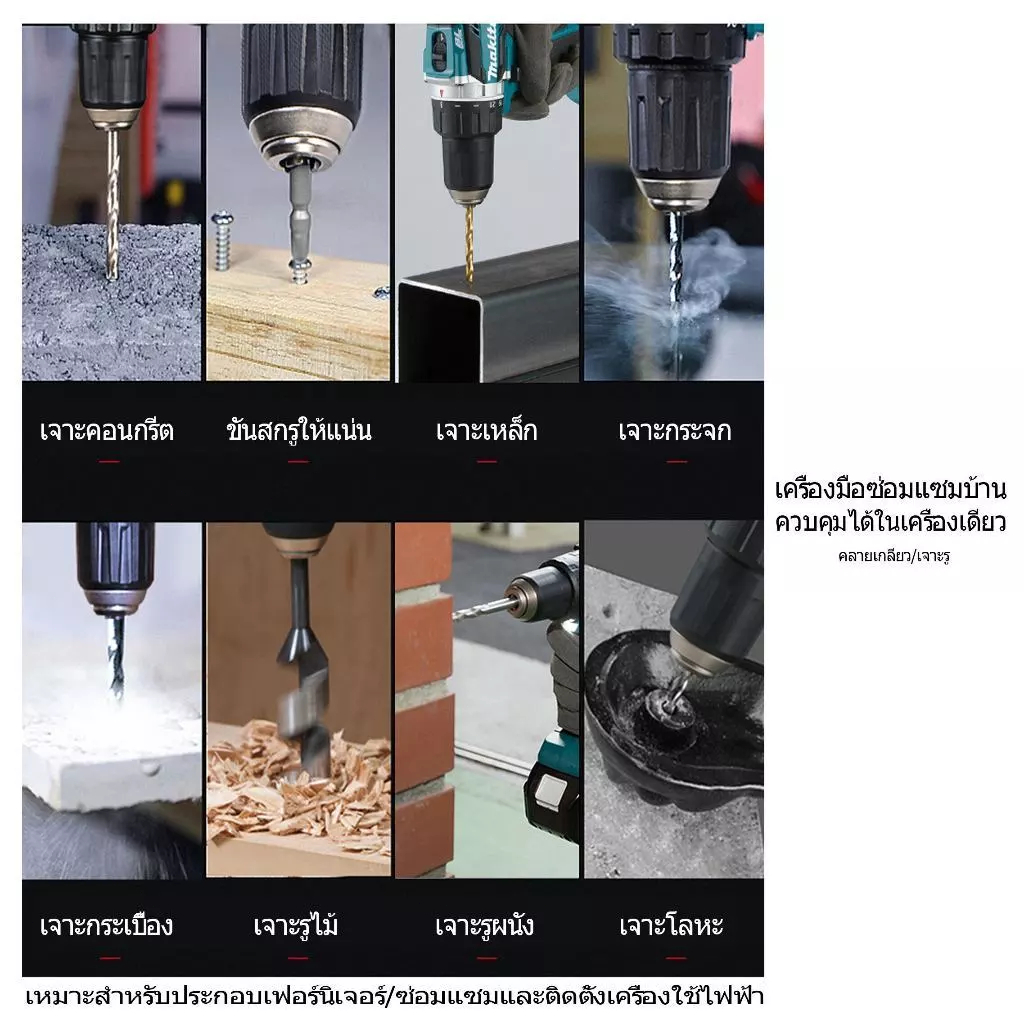 makita

เจาะคอนกรีต

ขันสกรูให้แน่น

เจาะเหล็ก

เจาะกระจก

เครื่องมือซ่อมแซมบ้าน ควบคุมได้ในเครื่องเดียว

คลายเกลียว/เจาะรู

เจาะกระเบื้อง

เจาะรูไม้

เจาะรูผนัง

เจาะโลหะ

เหมาะสำหรับประกอบเฟอร์นิเจอร์/ซ่อมแซมและติดตั้งเครื่องใช้ไฟฟ้า