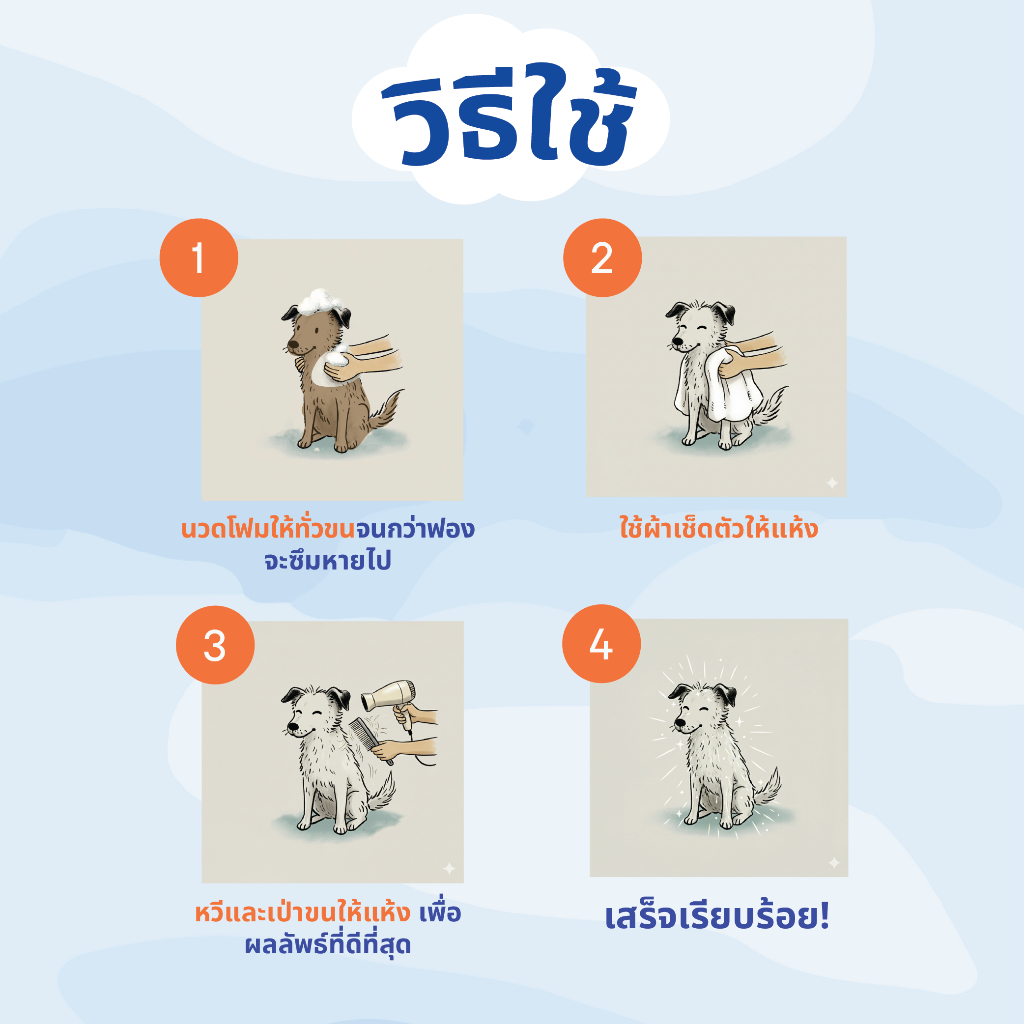 วิธีใช้

1

นวดโฟมให้ทั่วขนจนกว่าฟองจะซึมหายไป

2

ใช้ผ้าเช็ดตัวให้แห้ง

3

หวีและเป่าขนให้แห้ง เพื่อผลลัพธ์ที่ดีที่สุด

4

เสร็จเรียบร้อย!