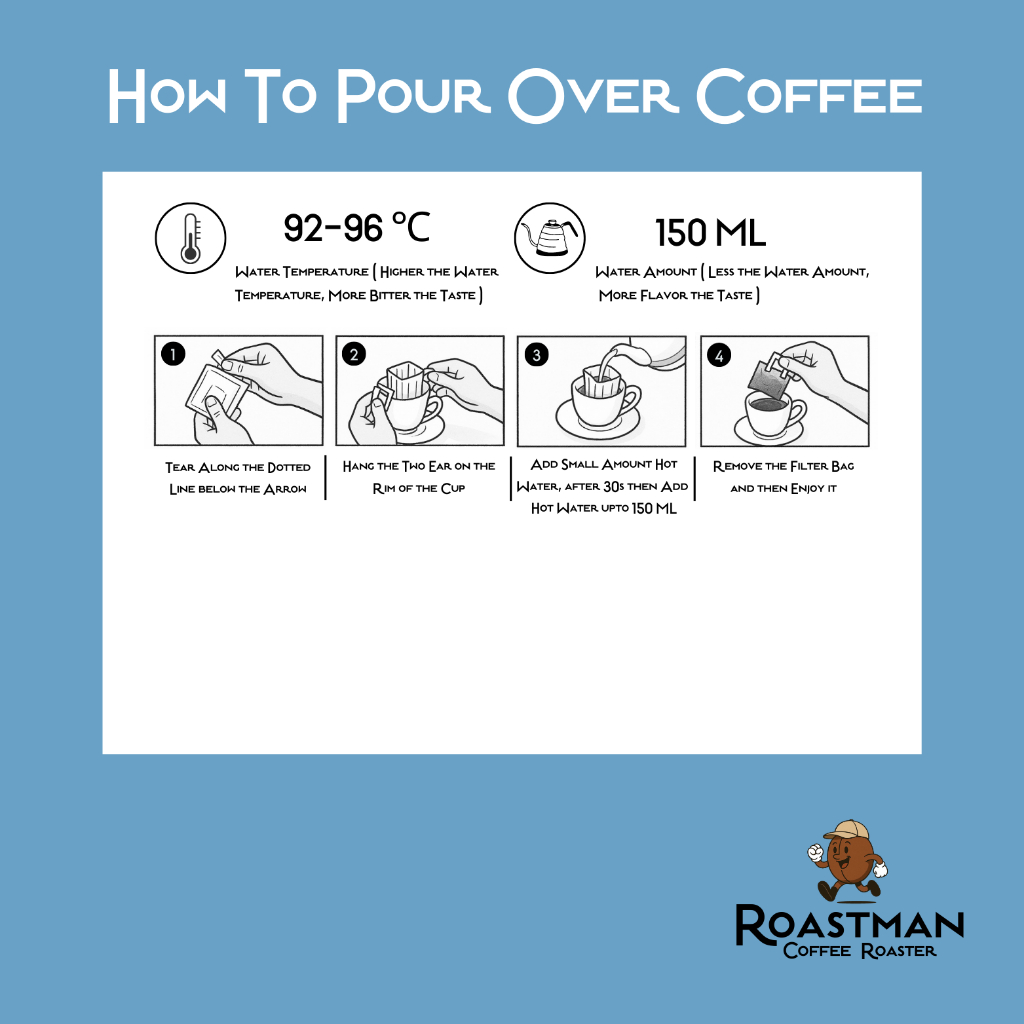 How To Pour Over Coffee

92-96 °C
Water Temperature ( Higher the Water Temperature, More Bitter the Taste )

150 ML
Water Amount ( Less the Water Amount, More Flavor the Taste )

1
Tear Along the Dotted Line below the Arrow

2
Hang the Two Ear on the Rim of the Cup

3
Add Small Amount Hot Water, after 30s then Add Hot Water upto 150 ML

4
Remove the Filter Bag and then Enjoy it

Roastman
Coffee Roaster