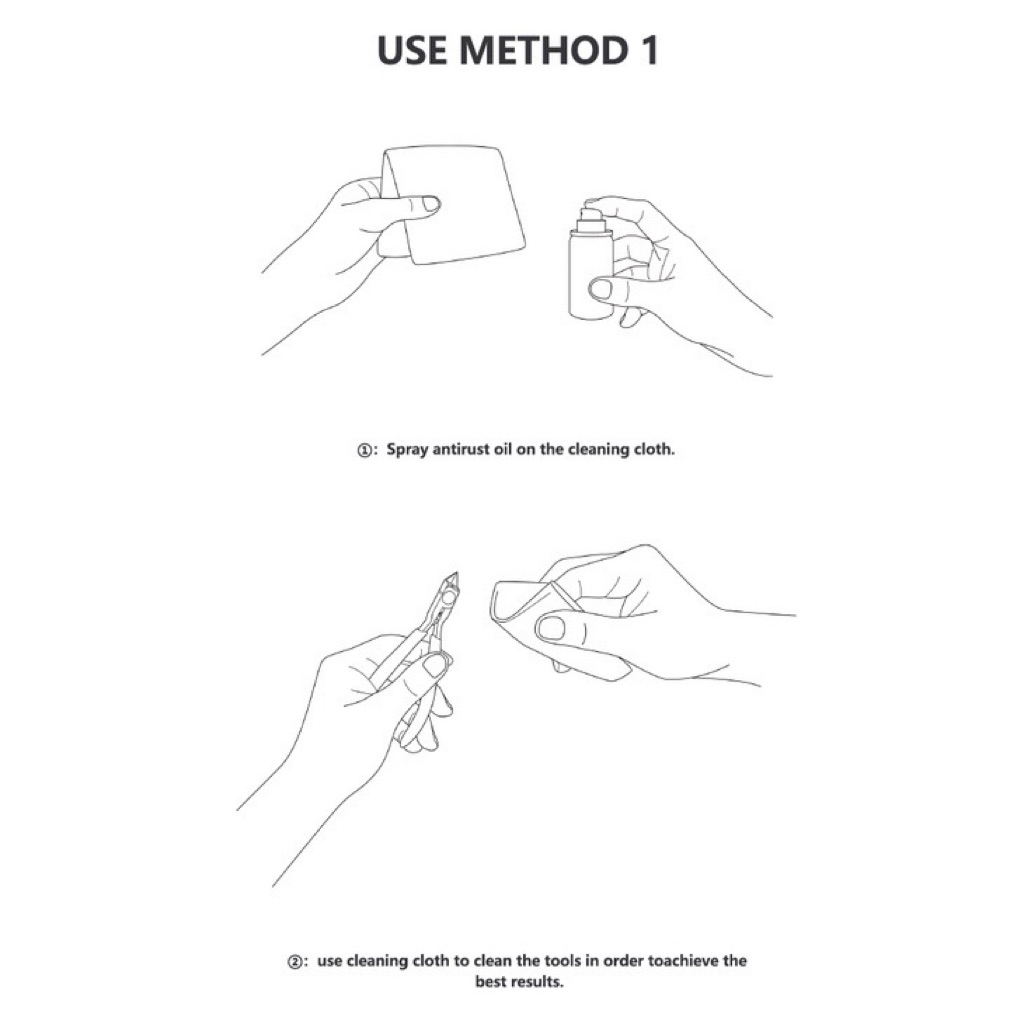 USE METHOD 1

①: Spray antirust oil on the cleaning cloth.

②: use cleaning cloth to clean the tools in order toachieve the best results.