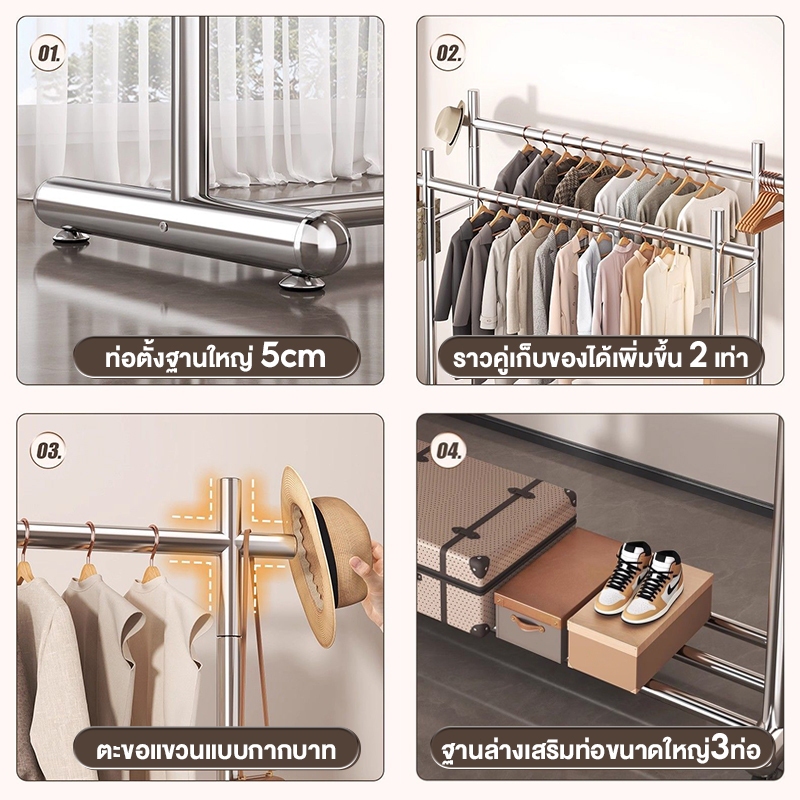 01.

ท่อตั้งฐานใหญ่ 5cm

02.

ราวคู่เก็บของได้เพิ่มขึ้น 2 เท่า

03.

ตะขอแขวนแบบกากบาท

04.

ฐานล่างเสริมท่อขนาดใหญ่3ท่อ