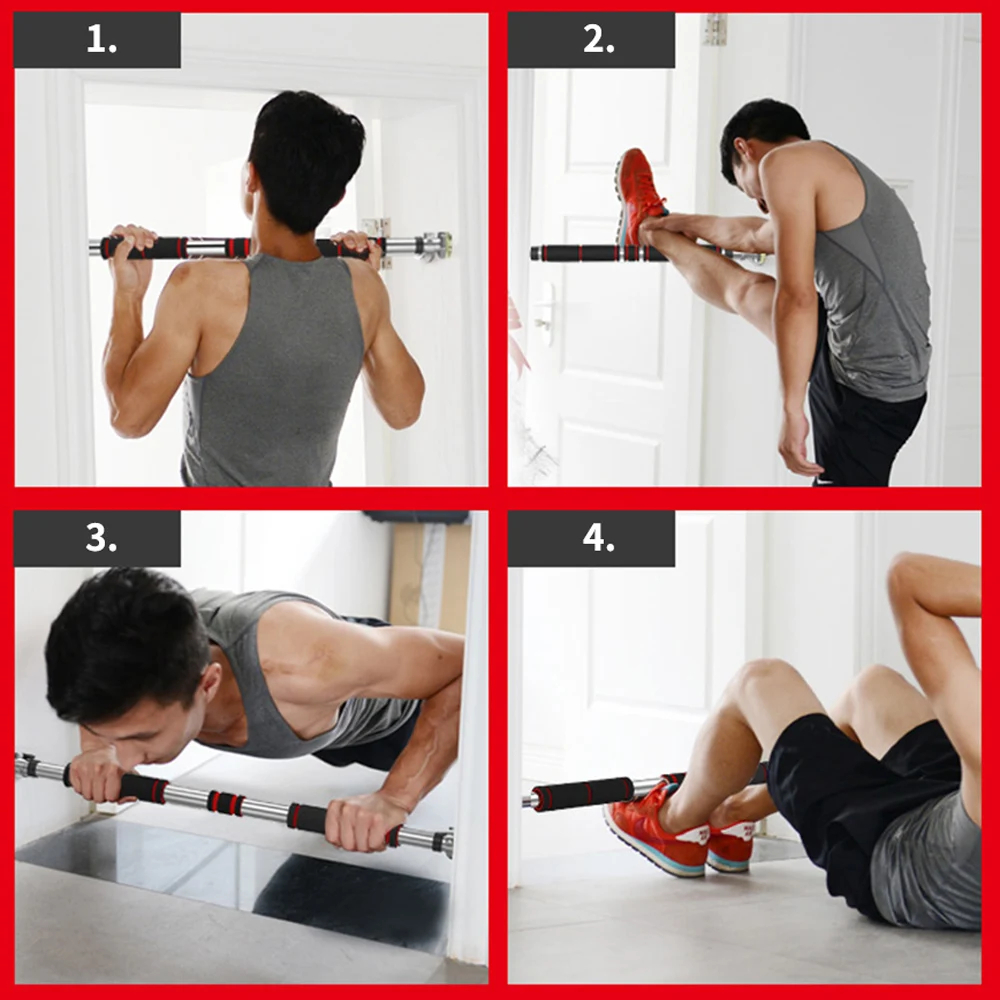 1.

2.

3.

4.