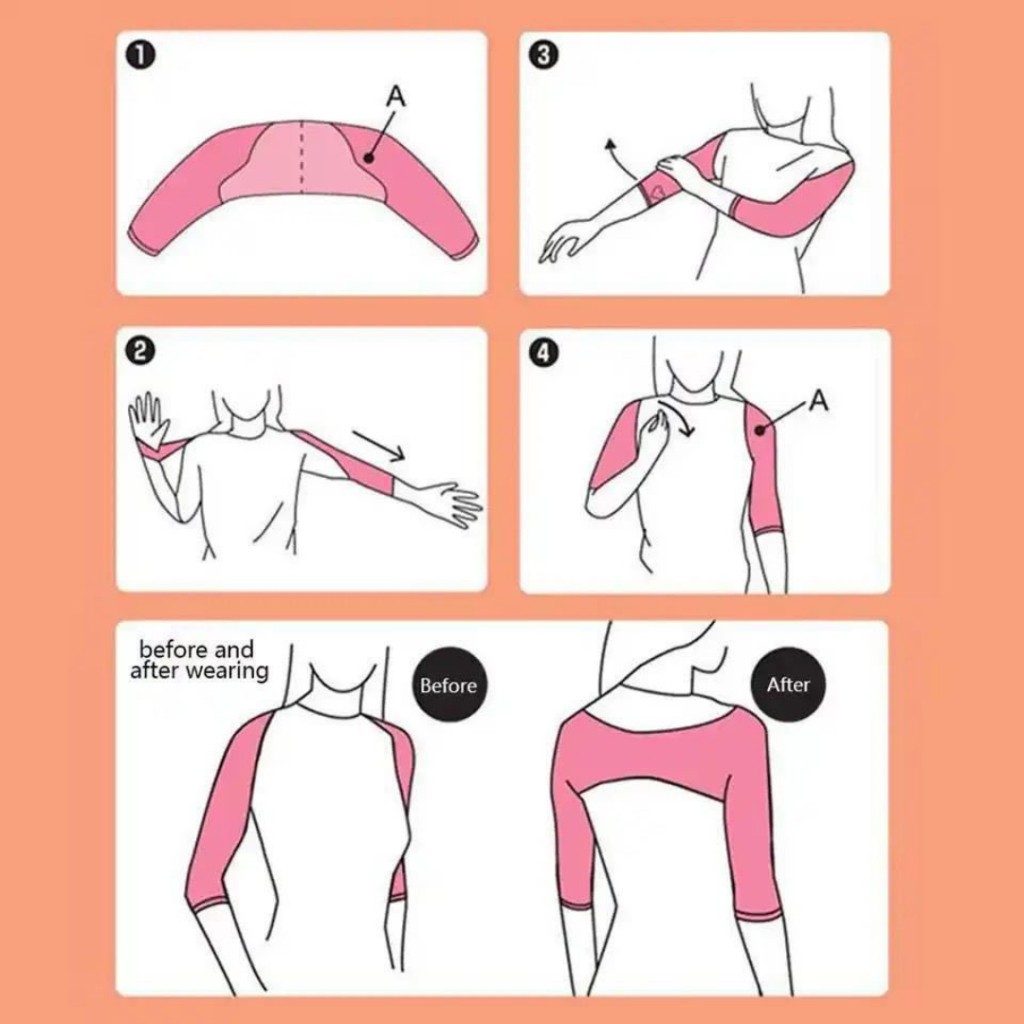 ❶
A

❸

❷

❹
A

before and after wearing
Before
After