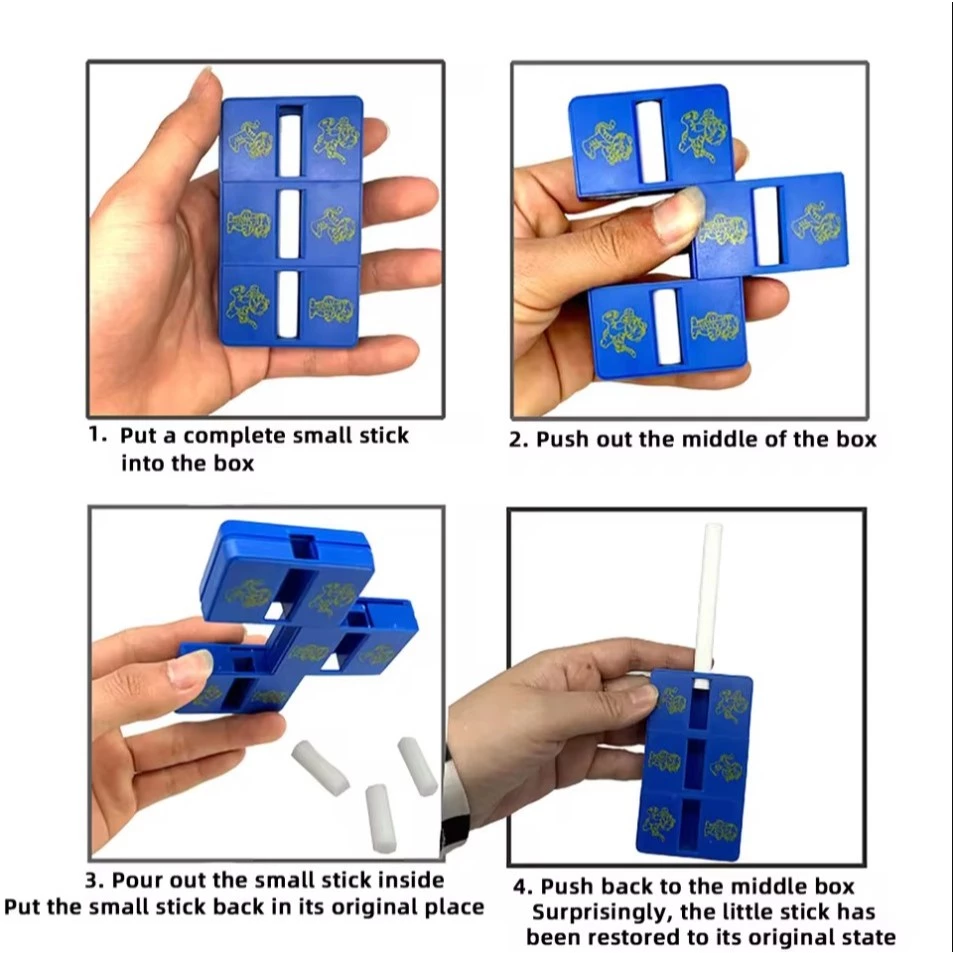 1. Put a complete small stick into the box

2. Push out the middle of the box

3. Pour out the small stick inside
Put the small stick back in its original place

4. Push back to the middle box
Surprisingly, the little stick has been restored to its original state