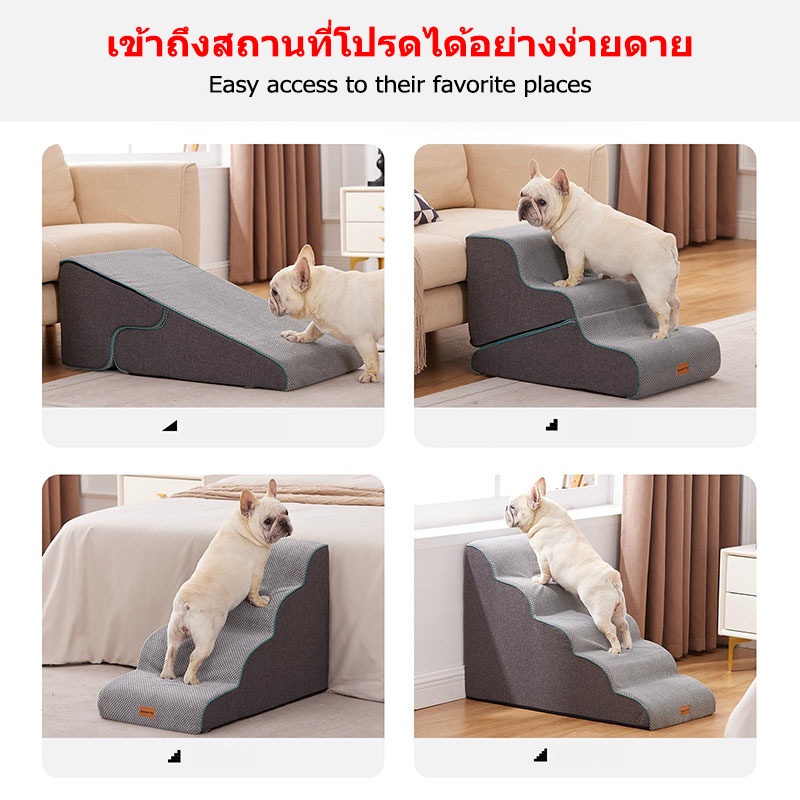 เข้าถึงสถานที่โปรดได้อย่างง่ายดาย

Easy access to their favorite places