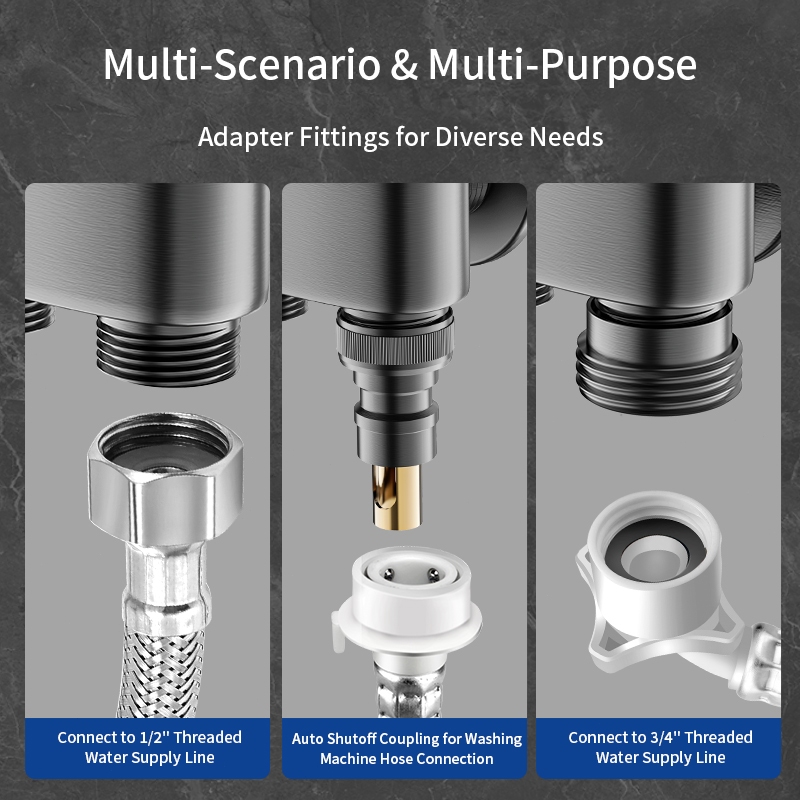 Multi-Scenario & Multi-Purpose

Adapter Fittings for Diverse Needs

Connect to 1/2'' Threaded Water Supply Line

Auto Shutoff Coupling for Washing Machine Hose Connection

Connect to 3/4'' Threaded Water Supply Line