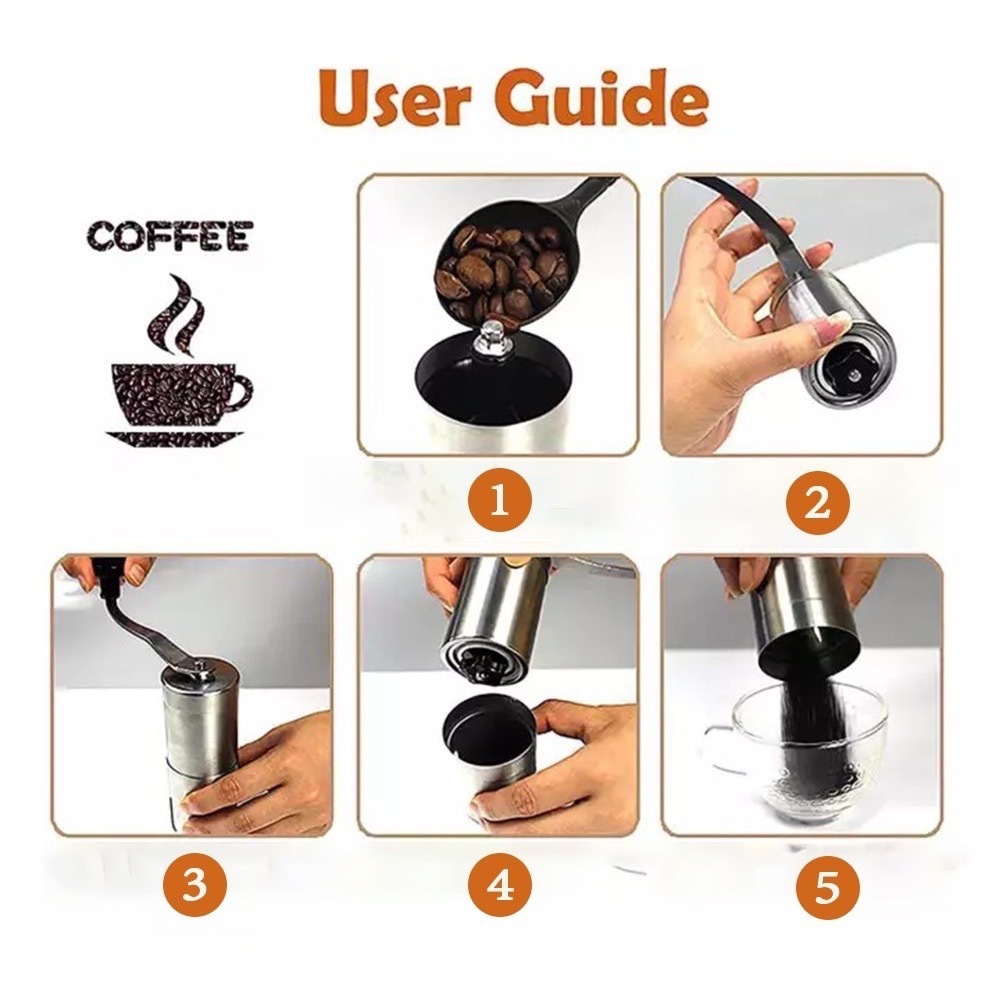 User Guide

COFFEE

1

2

3

4

5