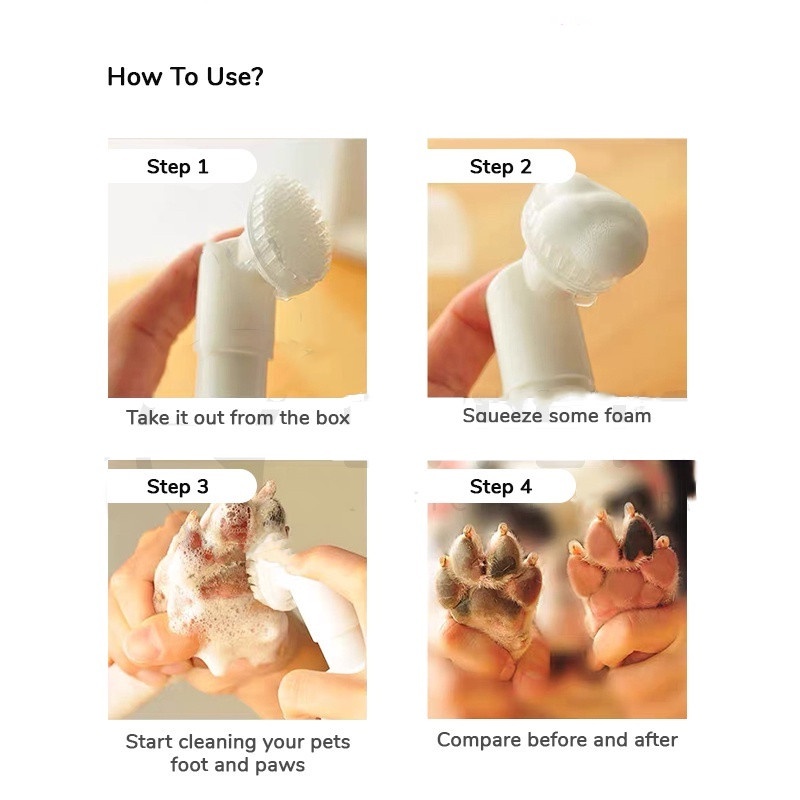 How To Use?

Step 1

Take it out from the box

Step 2

Squeeze some foam

Step 3

Start cleaning your pets foot and paws

Step 4

Compare before and after