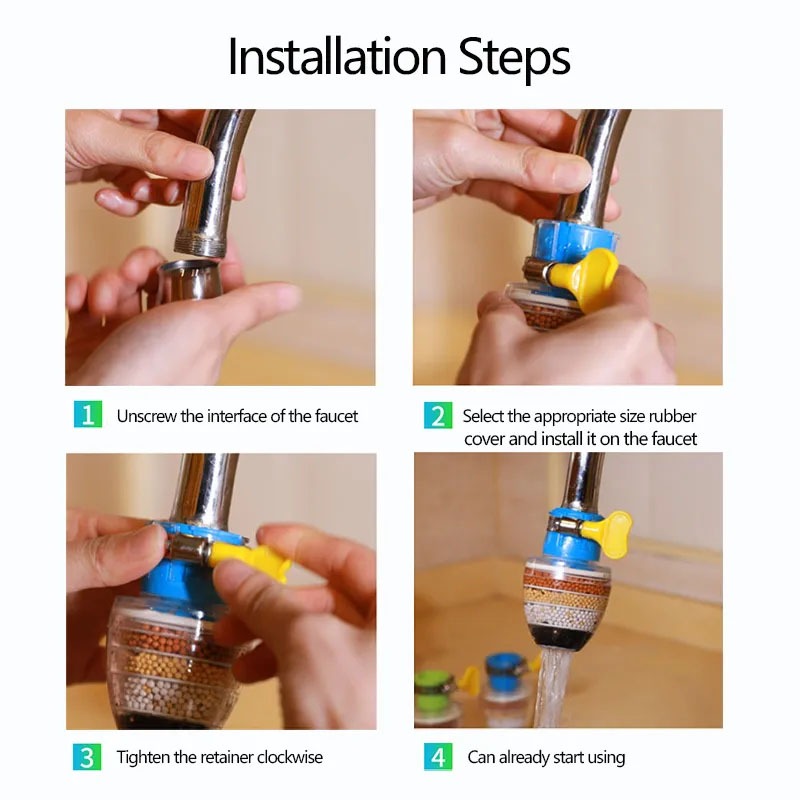 Installation Steps

1 Unscrew the interface of the faucet

2 Select the appropriate size rubber cover and install it on the faucet

3 Tighten the retainer clockwise

4 Can already start using