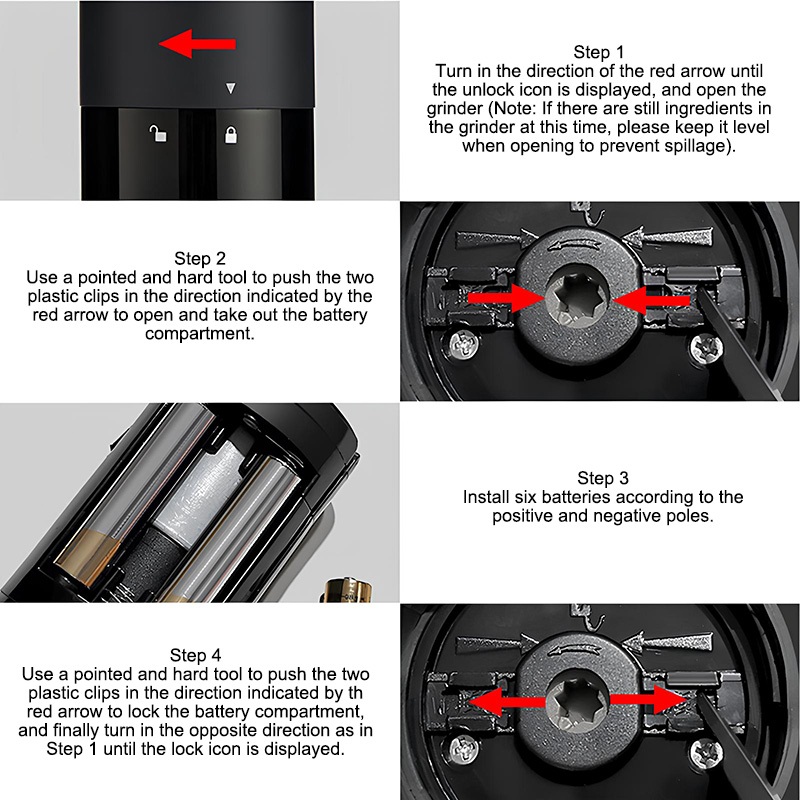 Step 1
Turn in the direction of the red arrow until the unlock icon is displayed, and open the grinder (Note: If there are still ingredients in the grinder at this time, please keep it level when opening to prevent spillage).

Step 2
Use a pointed and hard tool to push the two plastic clips in the direction indicated by the red arrow to open and take out the battery compartment.

Step 3
Install six batteries according to the positive and negative poles.

Step 4
Use a pointed and hard tool to push the two plastic clips in the direction indicated by th red arrow to lock the battery compartment, and finally turn in the opposite direction as in Step 1 until the lock icon is displayed.