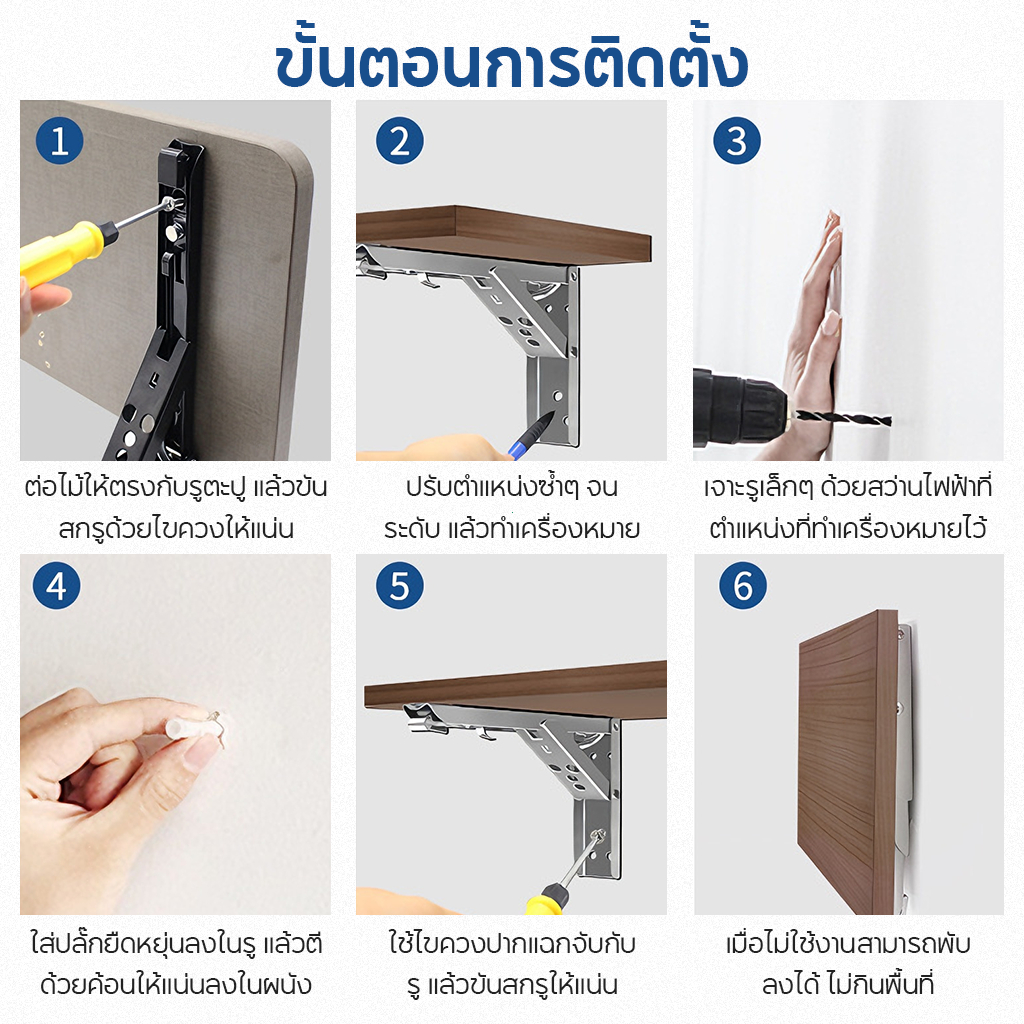 ขั้นตอนการติดตั้ง

1

ต่อไม้ให้ตรงกับรูตะปู แล้วขันสกรูด้วยไขควงให้แน่น

2

ปรับตำแหน่งซ้ำๆ จนระดับ แล้วทำเครื่องหมาย

3

เจาะรูเล็กๆ ด้วยสว่านไฟฟ้าที่ตำแหน่งที่ทำเครื่องหมายไว้

4

ใส่ปลั๊กยึดหยุ่นลงในรู แล้วตีด้วยค้อนให้แน่นลงในผนัง

5

ใช้ไขควงปากแฉกจับกับรู แล้วขันสกรูให้แน่น

6

เมื่อไม่ใช้งานสามารถพับลงได้ ไม่กินพื้นที่