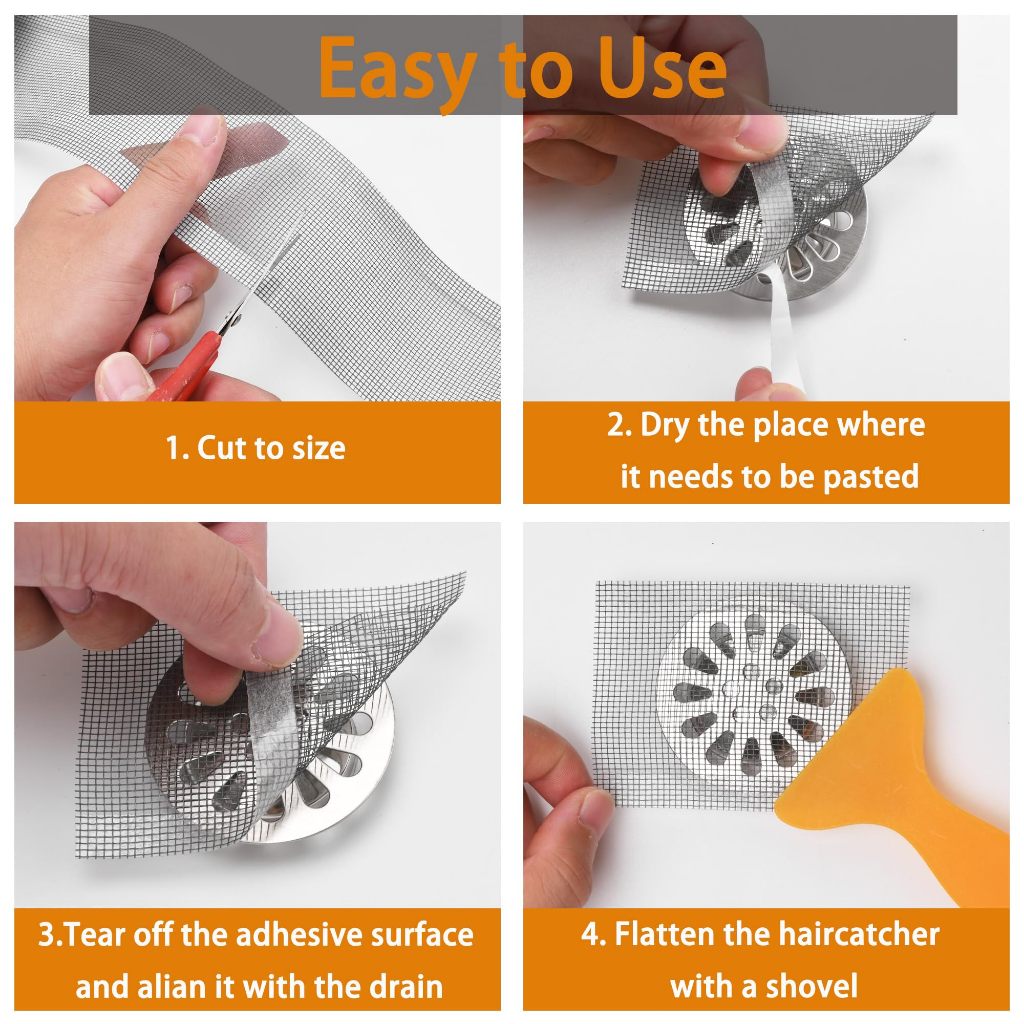 Easy to Use

1. Cut to size

2. Dry the place where it needs to be pasted

3.Tear off the adhesive surface and alian it with the drain

4. Flatten the haircatcher with a shovel