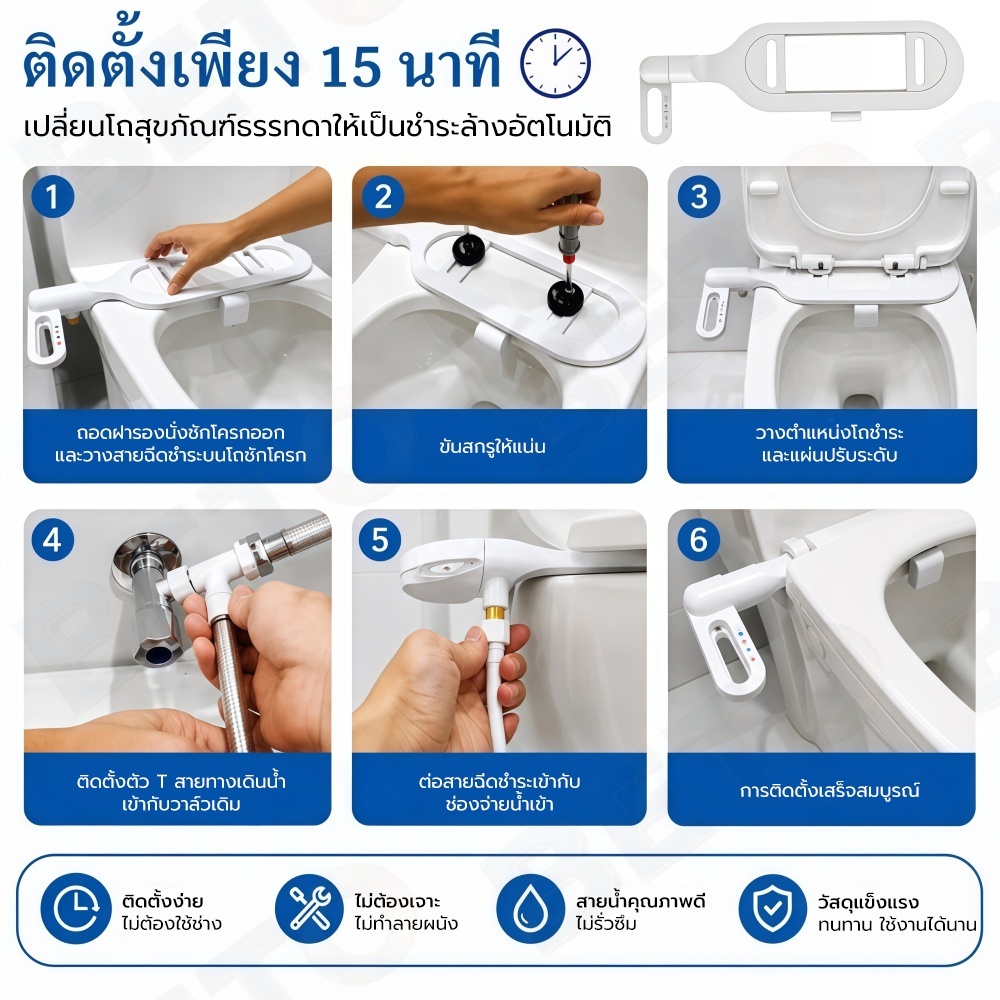 ติดตั้งเพียง 15 นาที

เปลี่ยนโถสุขภัณฑ์ธรรทดาให้เป็นชำระล้างอัตโนมัติ

1
ถอดฝารองนั่งชักโครกออก และวางสายฉีดชำระบนโถชักโครก

2
ขันสกรูให้แน่น

3
วางตำแหน่งโถชำระ และแผ่นปรับระดับ

4
ติดตั้งตัว T สายทางเดินน้ำ เข้ากับวาล์วเดิม

5
ต่อสายฉีดชำระเข้ากับ ช่องจ่ายน้ำเข้า

6
การติดตั้งเสร็จสมบูรณ์

ติดตั้งง่าย ไม่ต้องใช้ช่าง

ไม่ต้องเจาะ ไม่ทำลายผนัง

สายน้ำคุณภาพดี ไม่รั่วซึม

วัสดุแข็งแรง ทนทาน ใช้งานได้นาน