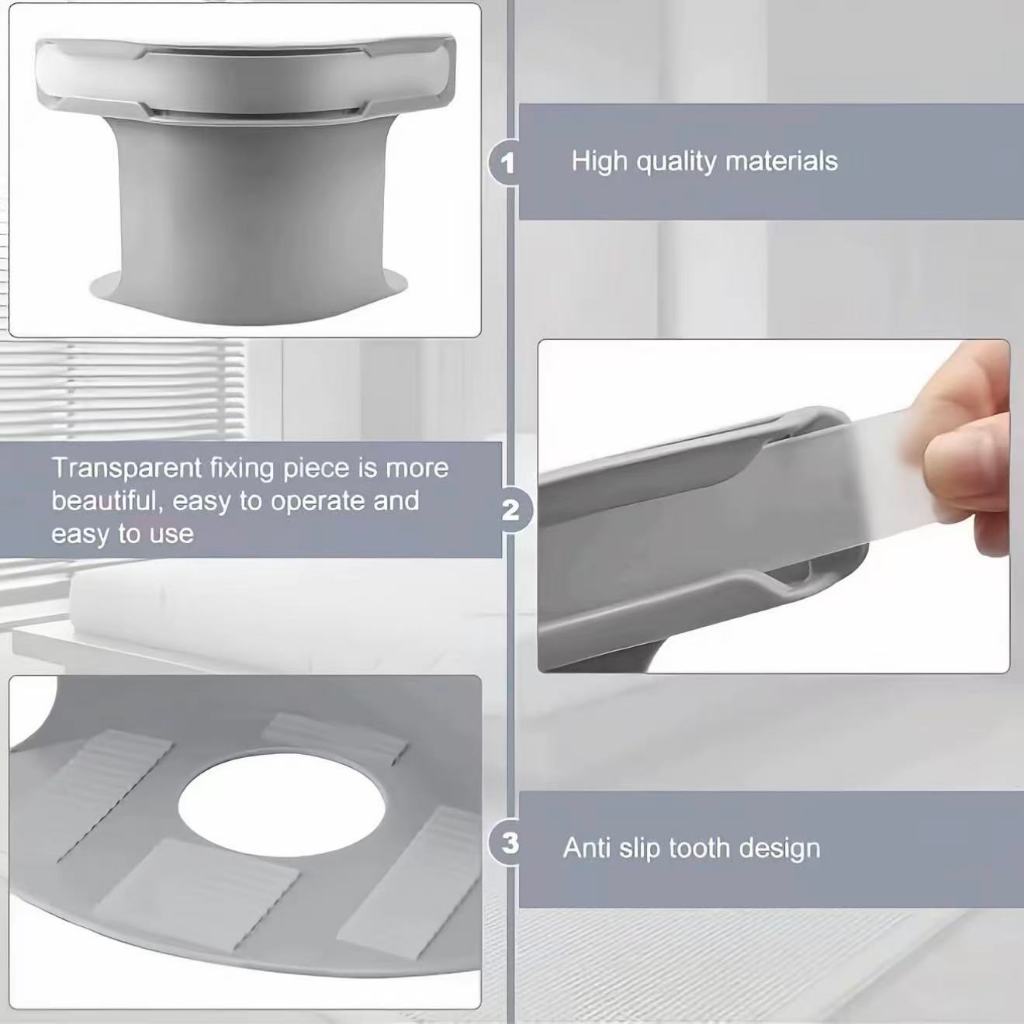 1
High quality materials

Transparent fixing piece is more beautiful, easy to operate and easy to use

2

3
Anti slip tooth design