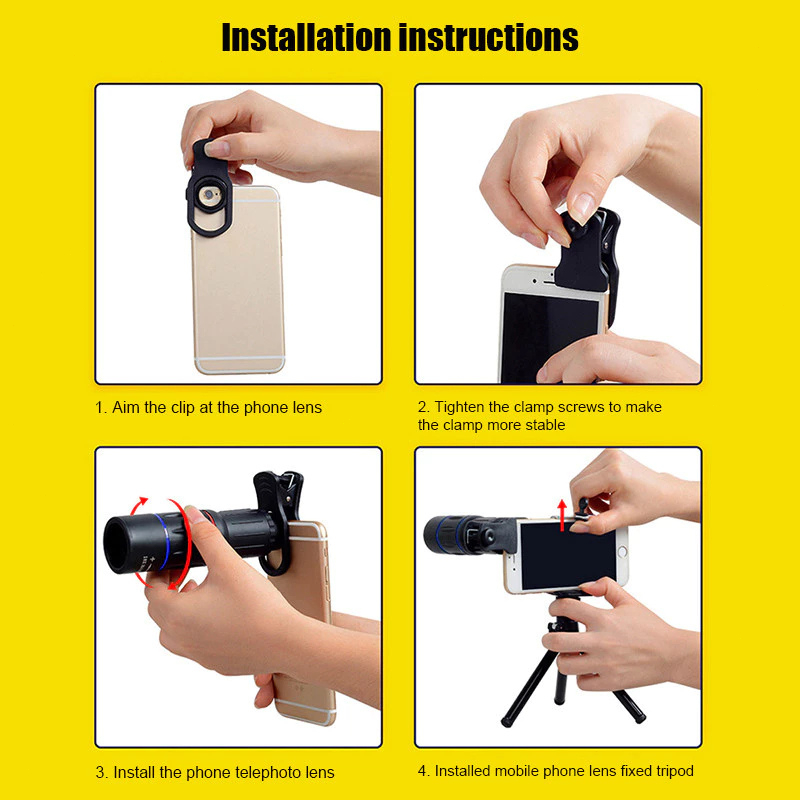 Installation instructions

1. Aim the clip at the phone lens

2. Tighten the clamp screws to make the clamp more stable

3. Install the phone telephoto lens

4. Installed mobile phone lens fixed tripod