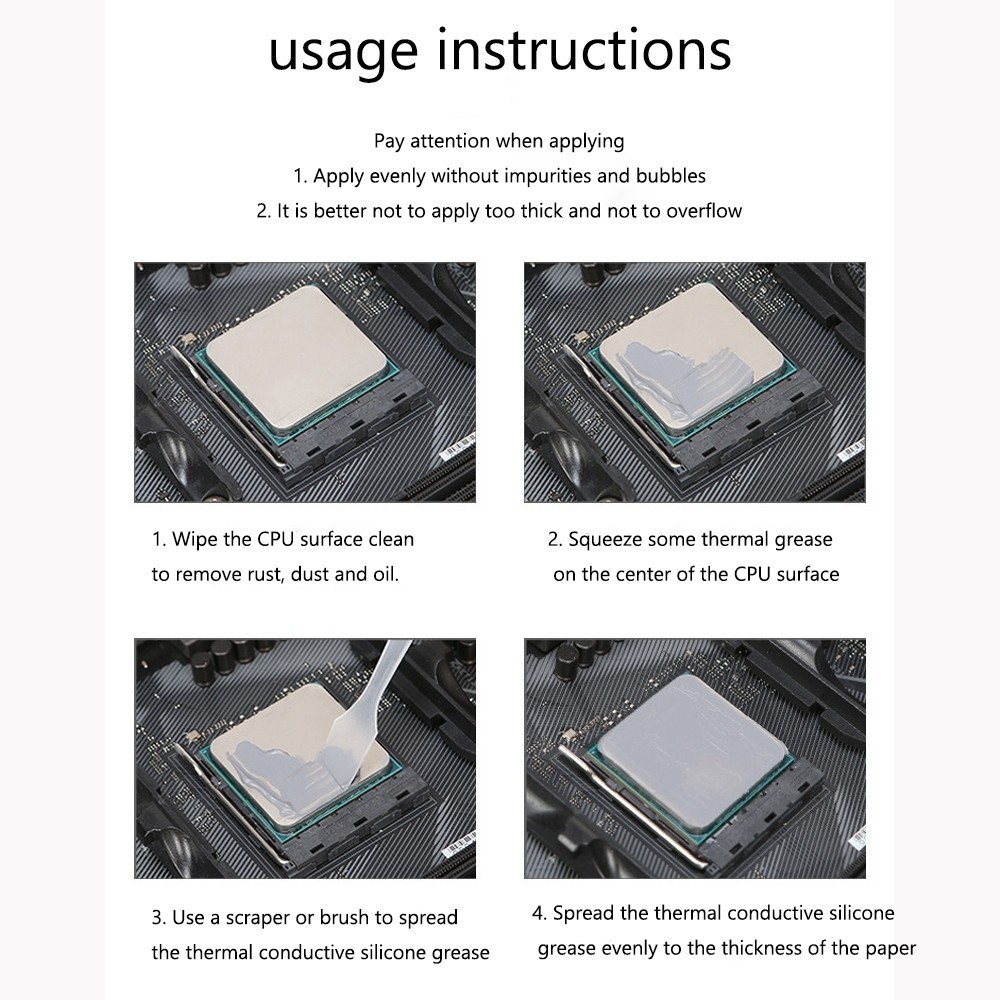 usage instructions

Pay attention when applying
1. Apply evenly without impurities and bubbles
2. It is better not to apply too thick and not to overflow

1. Wipe the CPU surface clean to remove rust, dust and oil.

2. Squeeze some thermal grease on the center of the CPU surface

3. Use a scraper or brush to spread the thermal conductive silicone grease

4. Spread the thermal conductive silicone grease evenly to the thickness of the paper