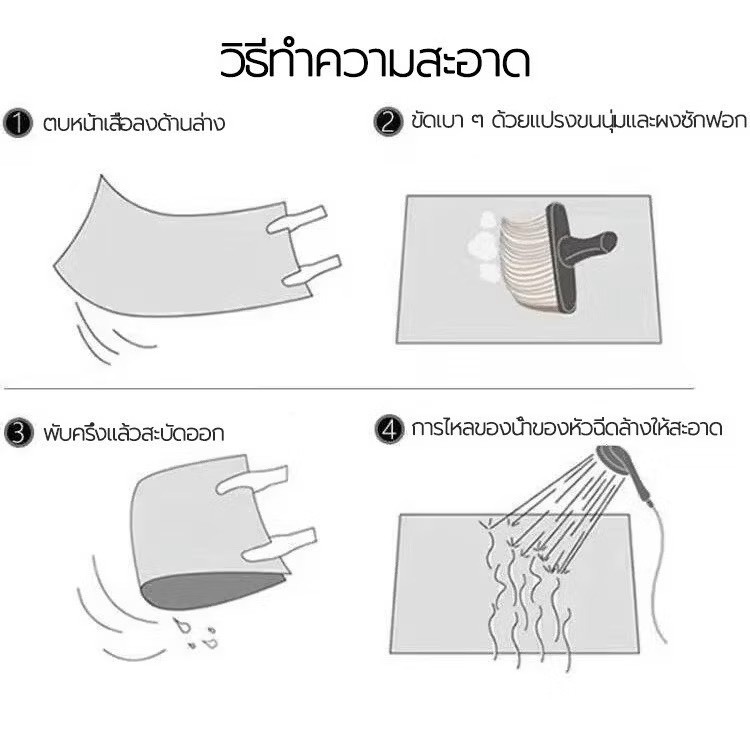 วิธีทำความสะอาด

1 ตบหน้าเสื่อลงด้านล่าง

2 ขัดเบา ๆ ด้วยแปรงขนนุ่มและผงซักฟอก

3 พับครึ่งแล้วสะบัดออก

4 การไหลของน้ำของหัวฉีดล้างให้สะอาด