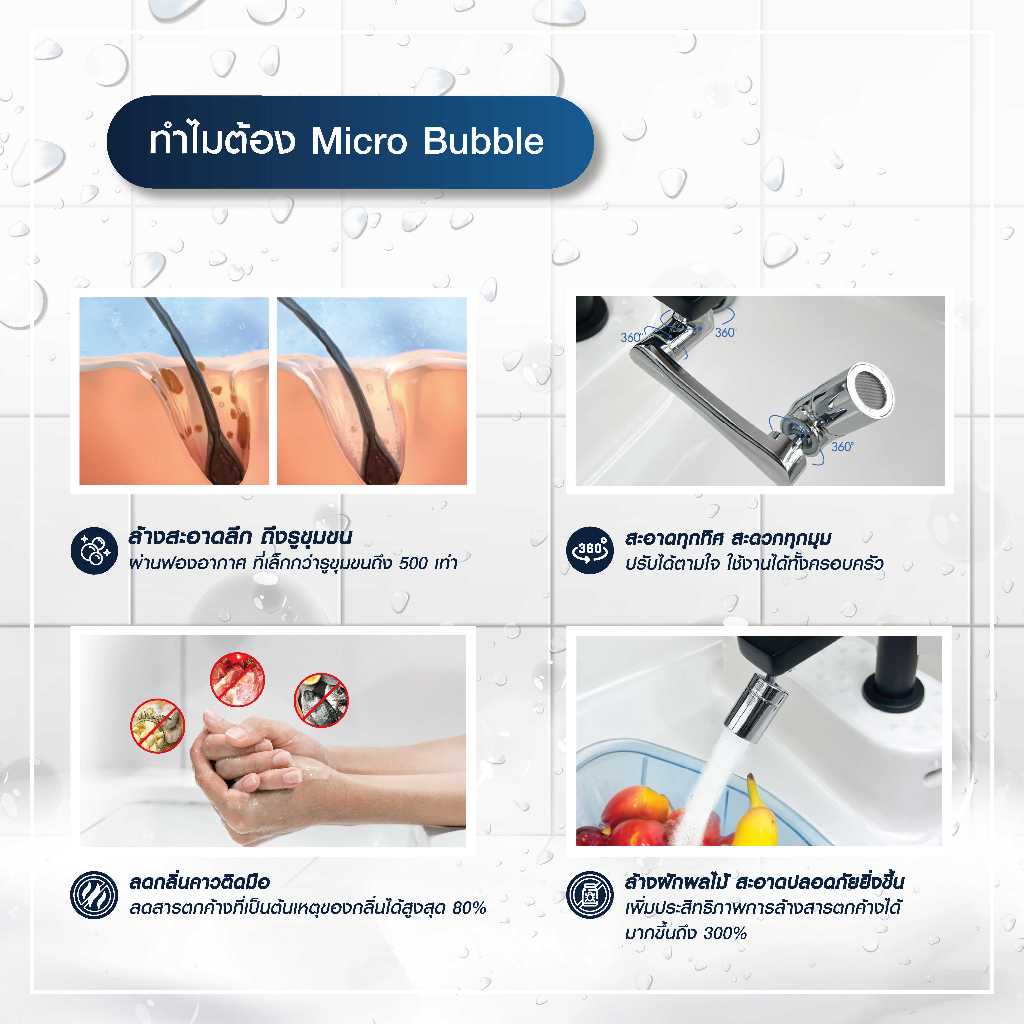 ทำไมต้อง Micro Bubble

360° 360°

360°

ล้างสะอาดลึก ถึงรูขุมขน
ผ่านฟองอากาศ ที่เล็กกว่ารูขุมขนถึง 500 เท่า

360°

สะอาดทุกทิศ สะดวกทุกมุม
ปรับได้ตามใจ ใช้งานได้ทั้งครอบครัว

ลดกลิ่นคาวติดมือ
ลดสารตกค้างที่เป็นต้นเหตุของกลิ่นได้สูงสุด 80%

ล้างผักผลไม้ สะอาดปลอดภัยยิ่งขึ้น
เพิ่มประสิทธิภาพการล้างสารตกค้างได้มากขึ้นถึง 300%