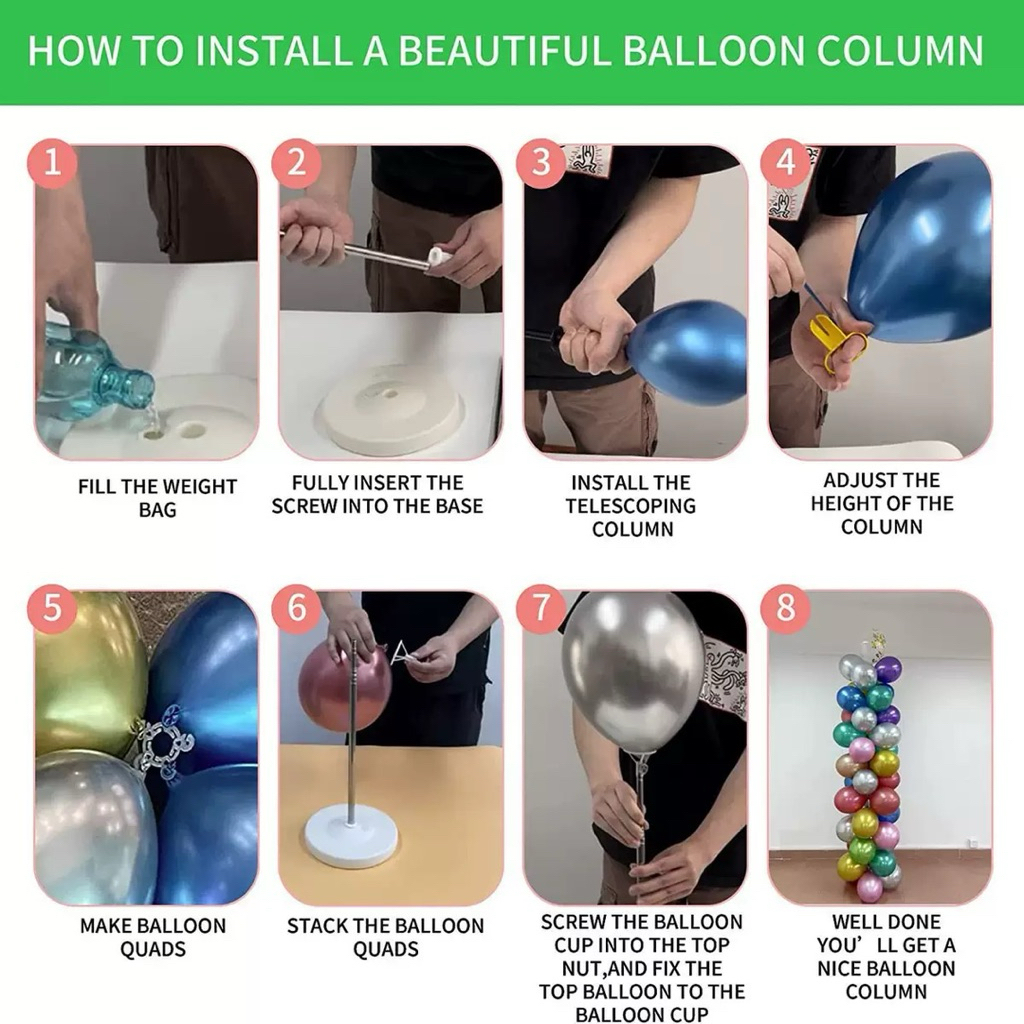 HOW TO INSTALL A BEAUTIFUL BALLOON COLUMN

1
FILL THE WEIGHT BAG

2
FULLY INSERT THE SCREW INTO THE BASE

3
INSTALL THE TELESCOPING COLUMN

4
ADJUST THE HEIGHT OF THE COLUMN

5
MAKE BALLOON QUADS

6
STACK THE BALLOON QUADS

7
SCREW THE BALLOON CUP INTO THE TOP NUT,AND FIX THE TOP BALLOON TO THE BALLOON CUP

8
WELL DONE YOU' LL GET A NICE BALLOON COLUMN