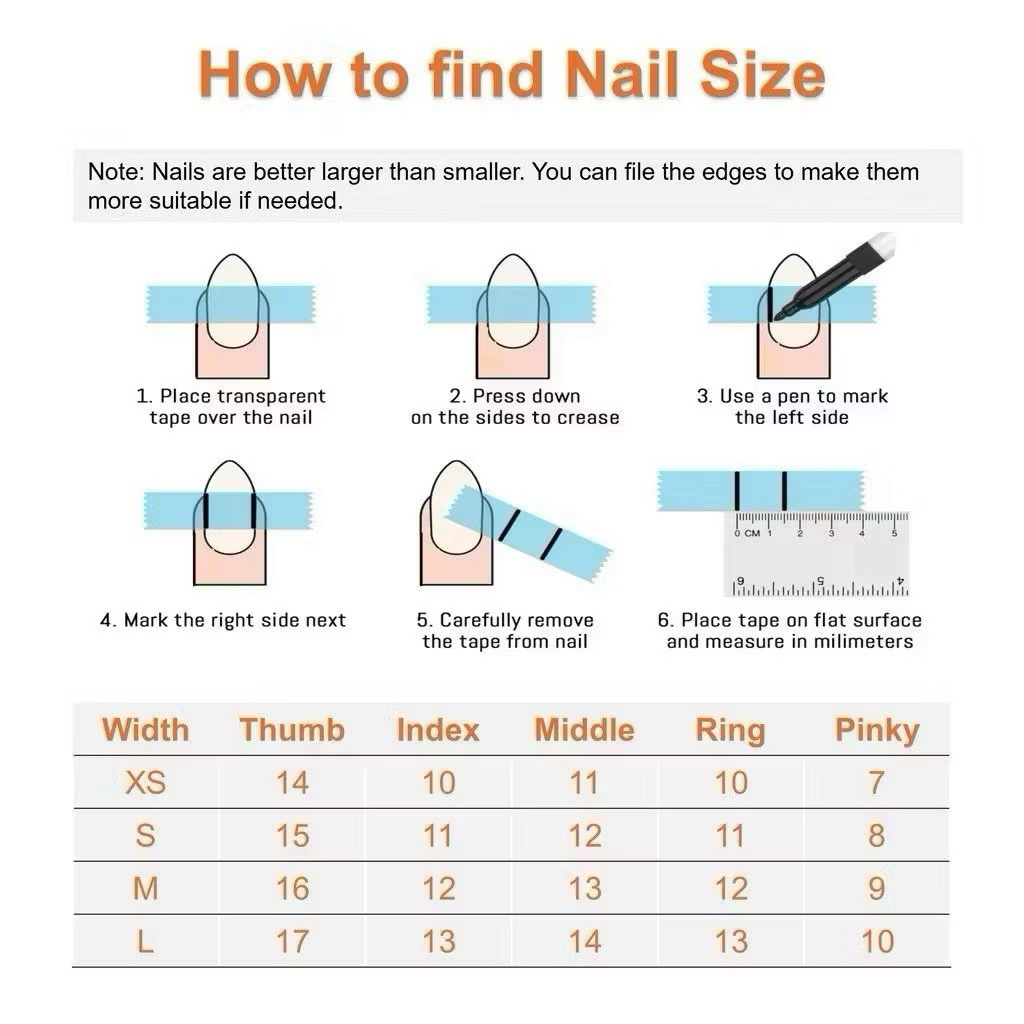 How to find Nail Size

Note: Nails are better larger than smaller. You can file the edges to make them more suitable if needed.

1. Place transparent tape over the nail

2. Press down on the sides to crease

3. Use a pen to mark the left side

4. Mark the right side next

5. Carefully remove the tape from nail

0 CM 1 2 3 4 5

6 5 4

6. Place tape on flat surface and measure in milimeters

| Width | Thumb | Index | Middle | Ring | Pinky |
|---|---|---|---|---|---|
| XS | 14 | 10 | 11 | 10 | 7 |
| S | 15 | 11 | 12 | 11 | 8 |
| M | 16 | 12 | 13 | 12 | 9 |
| L | 17 | 13 | 14 | 13 | 10 |