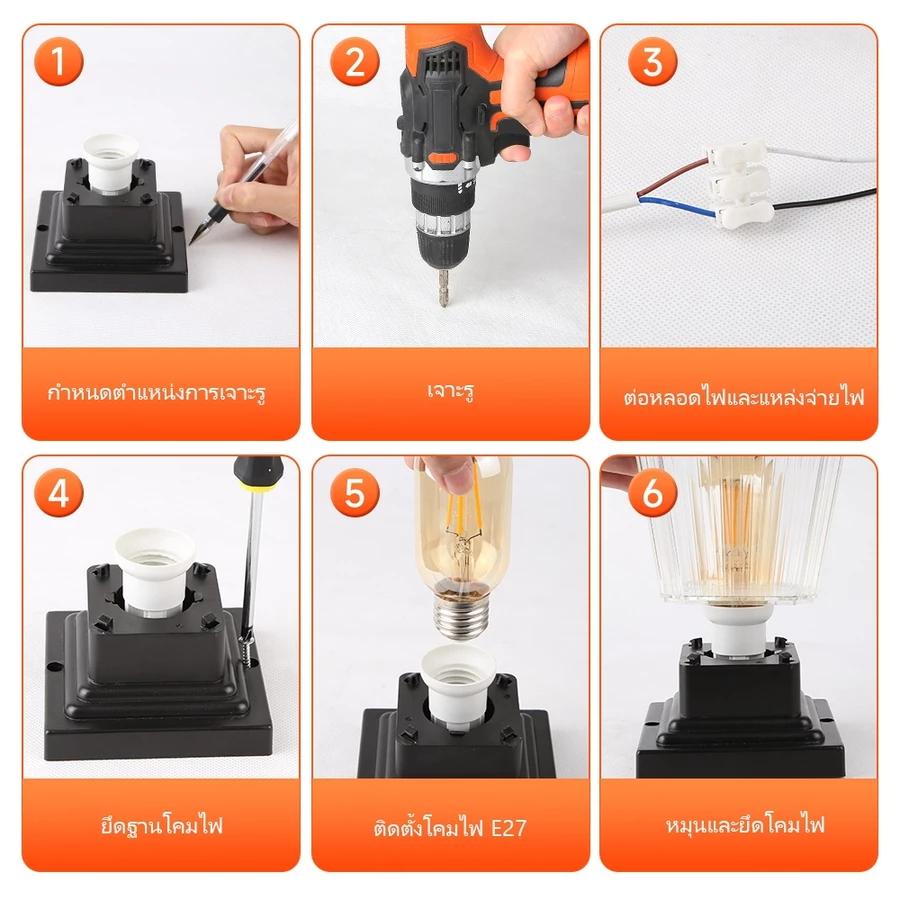 1
กำหนดตำแหน่งการเจาะรู

2
เจาะรู

3
ต่อหลอดไฟและแหล่งจ่ายไฟ

4
ยึดฐานโคมไฟ

5
ติดตั้งโคมไฟ E27

6
หมุนและยึดโคมไฟ